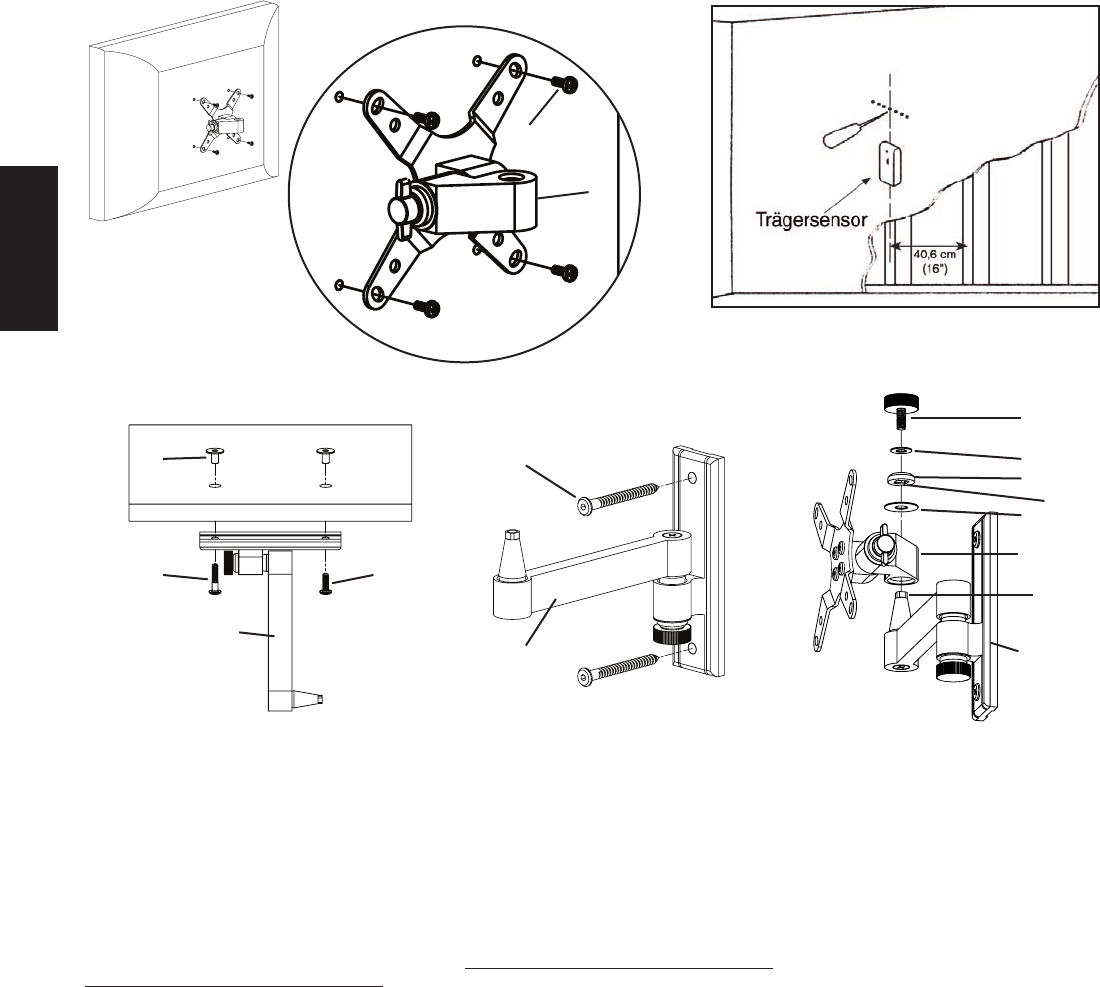 Trägersensor

40,6 cm
(16")