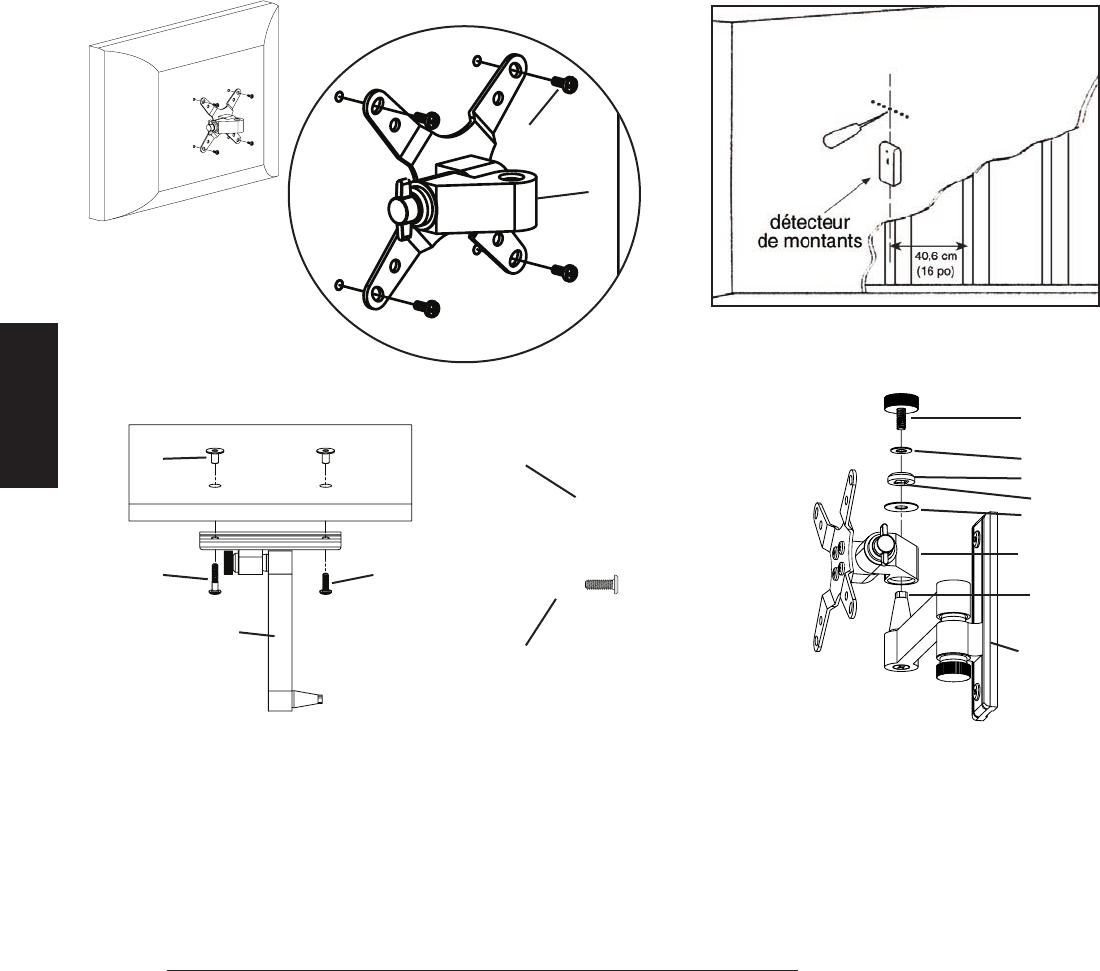 détecteur de montants

40,6 cm (16 po)