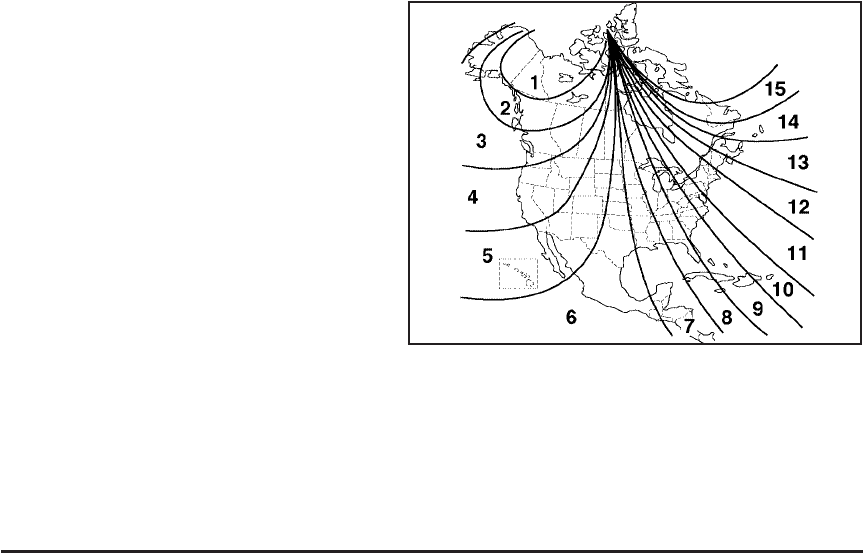 1
2
3
4
5
6
7
8
9
10
11
12
13
14
15