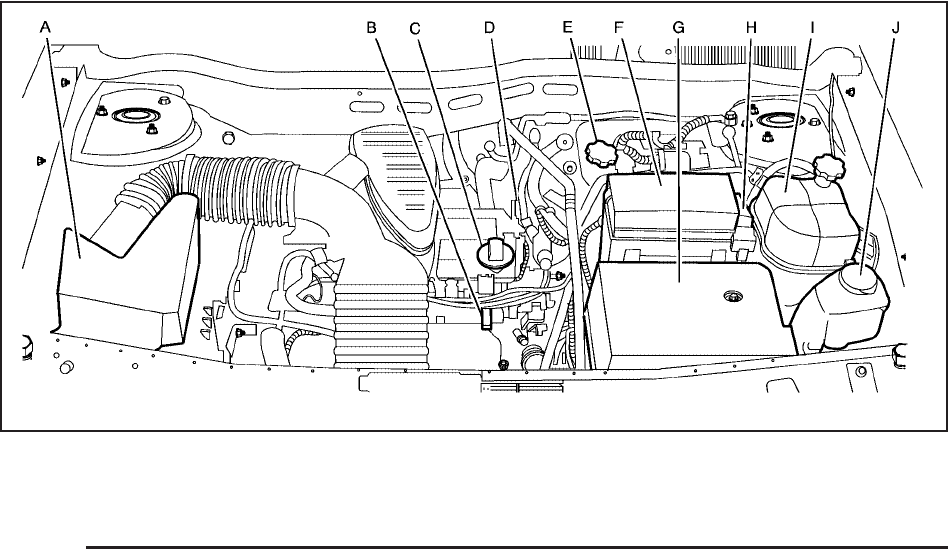 A B C D E F G H I J