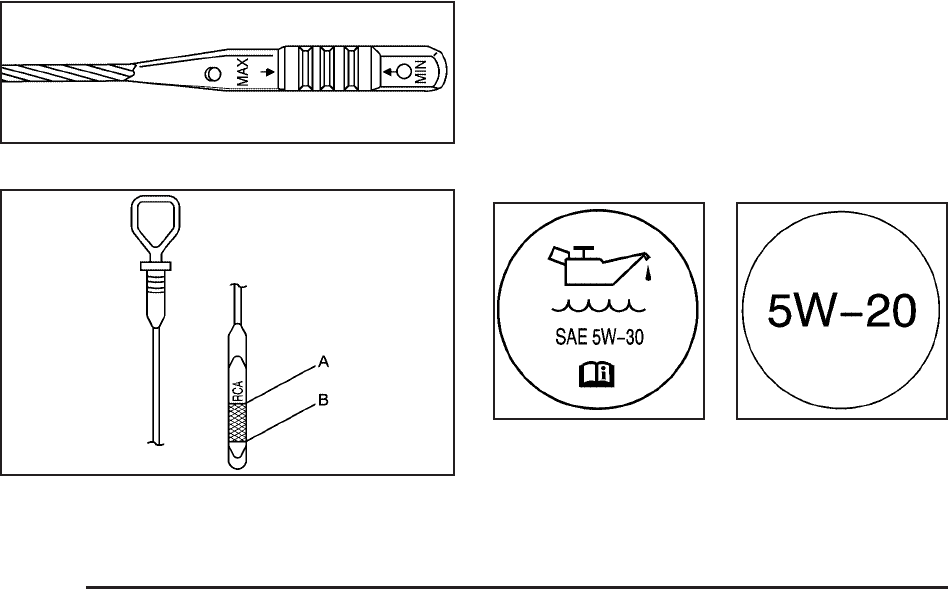 MAX
MIN

RCA
A
B

SAE 5W-30

5W-20