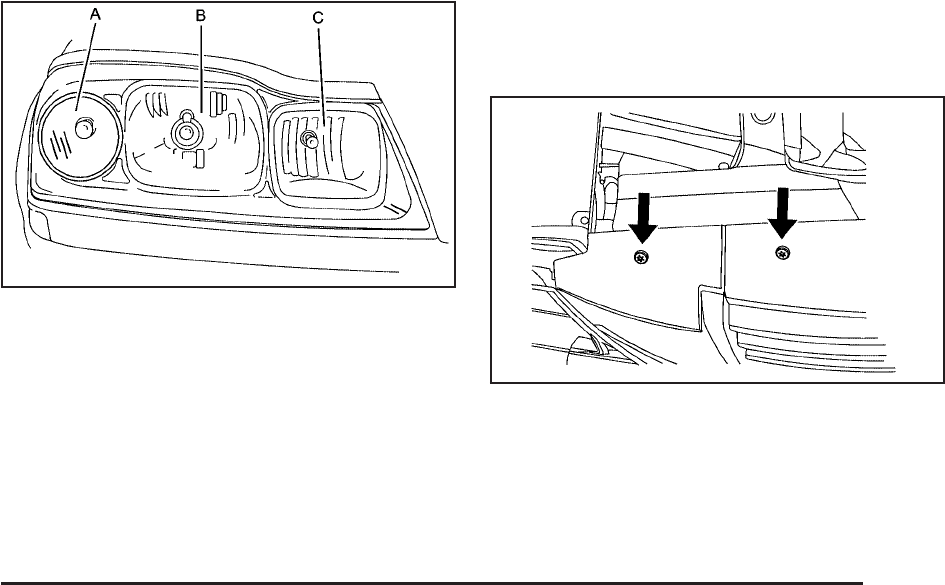 A
B
C