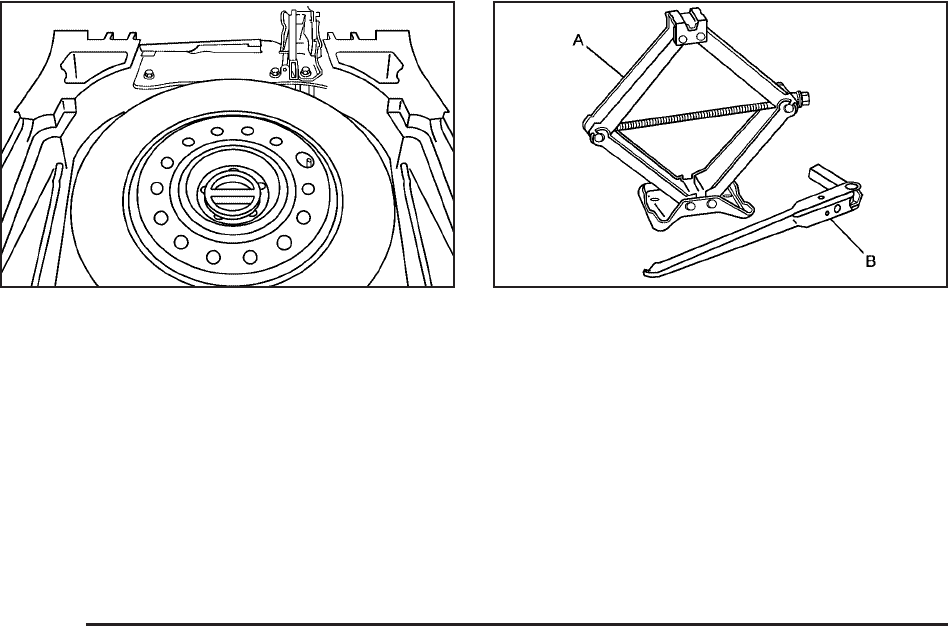 A

B