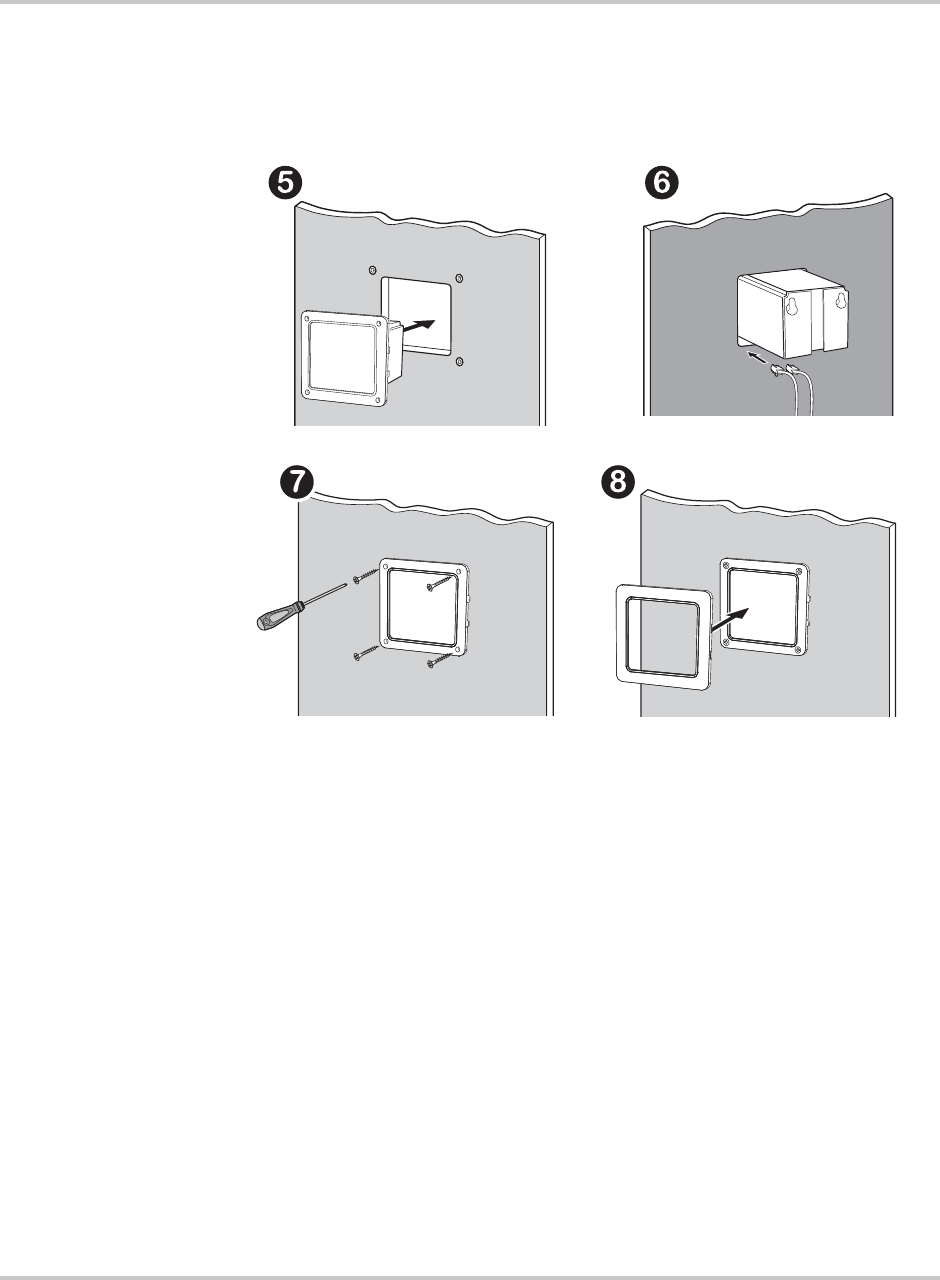 5

6

7

8