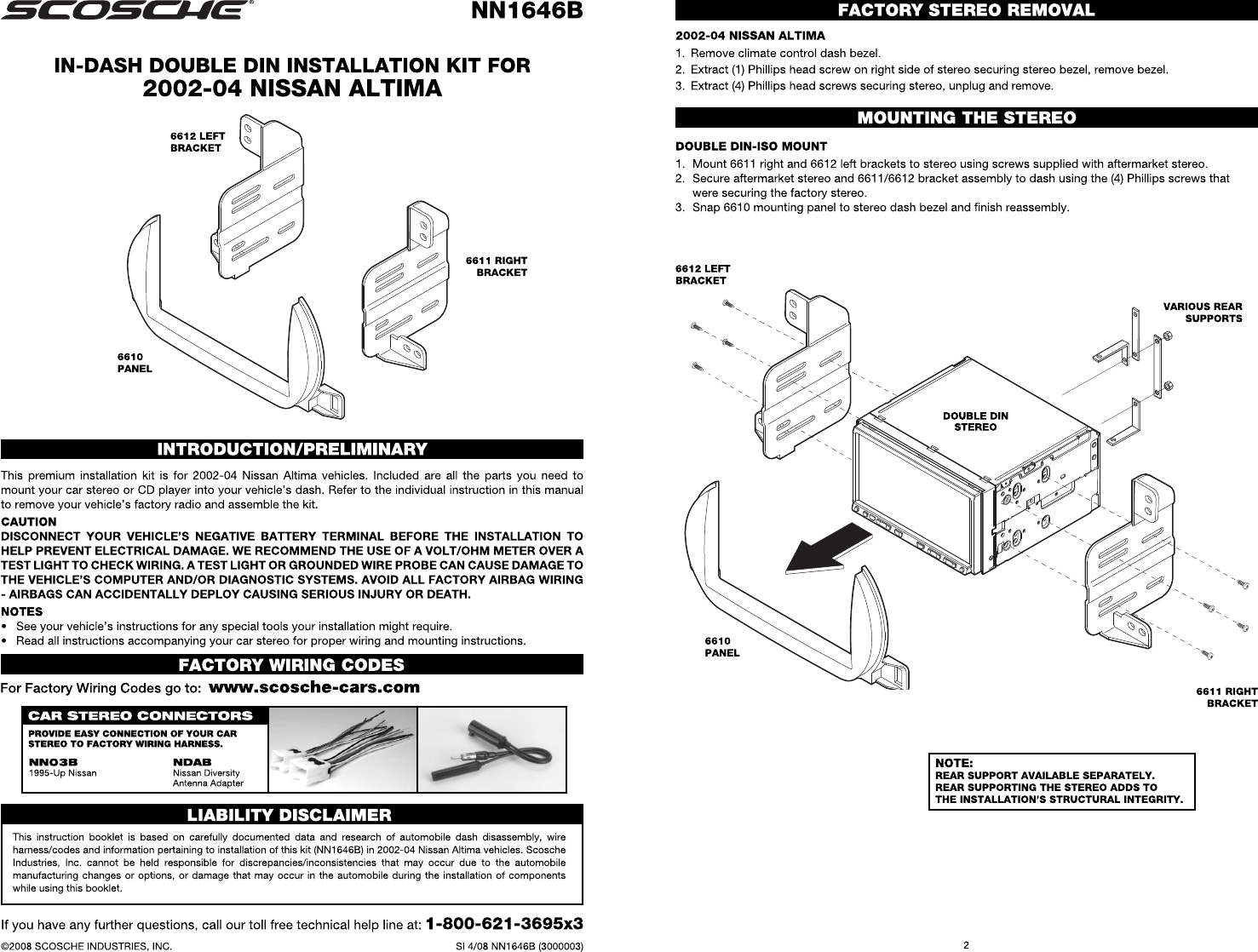 SCOSCHE®

NN1646B

IN-DASH DOUBLE DIN INSTALLATION KIT FOR
2002-04 NISSAN ALTIMA

6612 LEFT BRACKET

6611 RIGHT BRACKET

6610 PANEL

INTRODUCTION/PRELIMINARY

This premium installation kit is for 2002-04 Nissan Altima vehicles. Included are all the parts you need to mount your car stereo or CD player into your vehicle's dash. Refer to the individual instruction in this manual to remove your vehicle's factory radio and assemble the kit.

CAUTION
DISCONNECT YOUR VEHICLE'S NEGATIVE BATTERY TERMINAL BEFORE THE INSTALLATION TO HELP PREVENT ELECTRICAL DAMAGE. WE RECOMMEND THE USE OF A VOLT/OHM METER OVER A TEST LIGHT TO CHECK WIRING. A TEST LIGHT OR GROUNDED WIRE PROBE CAN CAUSE DAMAGE TO THE VEHICLE'S COMPUTER AND/OR DIAGNOSTIC SYSTEMS. AVOID ALL FACTORY AIRBAG WIRING - AIRBAGS CAN ACCIDENTALLY DEPLOY CAUSING SERIOUS INJURY OR DEATH.

NOTES
• See your vehicle's instructions for any special tools your installation might require.
• Read all instructions accompanying your car stereo for proper wiring and mounting instructions.

FACTORY WIRING CODES

For Factory Wiring Codes go to: www.scosche-cars.com

CAR STEREO CONNECTORS
PROVIDE EASY CONNECTION OF YOUR CAR STEREO TO FACTORY WIRING HARNESS.
NNO3B
1995-Up Nissan
NDAB
Nissan Diversity Antenna Adapter

LIABILITY DISCLAIMER

This instruction booklet is based on carefully documented data and research of automobile dash disassembly, wire harness/codes and information pertaining to installation of this kit (NN1646B) in 2002-04 Nissan Altima vehicles. Scosche Industries, Inc. cannot be held responsible for discrepancies/inconsistencies that may occur due to the automobile manufacturing changes or options, or damage that may occur in the automobile during the installation of components while using this booklet.

If you have any further questions, call our toll free technical help line at: 1-800-621-3695x3

©2008 SCOSCHE INDUSTRIES, INC.

SI 4/08 NN1646B (3000003)

FACTORY STEREO REMOVAL

2002-04 NISSAN ALTIMA
1. Remove climate control dash bezel.
2. Extract (1) Phillips head screw on right side of stereo securing stereo bezel, remove bezel.
3. Extract (4) Phillips head screws securing stereo, unplug and remove.

MOUNTING THE STEREO

DOUBLE DIN-ISO MOUNT
1. Mount 6611 right and 6612 left brackets to stereo using screws supplied with aftermarket stereo.
2. Secure aftermarket stereo and 6611/6612 bracket assembly to dash using the (4) Phillips screws that were securing the factory stereo.
3. Snap 6610 mounting panel to stereo dash bezel and finish reassembly.

6612 LEFT BRACKET

VARIOUS REAR SUPPORTS

DOUBLE DIN STEREO

6610 PANEL

6611 RIGHT BRACKET

NOTE:
REAR SUPPORT AVAILABLE SEPARATELY.
REAR SUPPORTING THE STEREO ADDS TO THE INSTALLATION'S STRUCTURAL INTEGRITY.

2