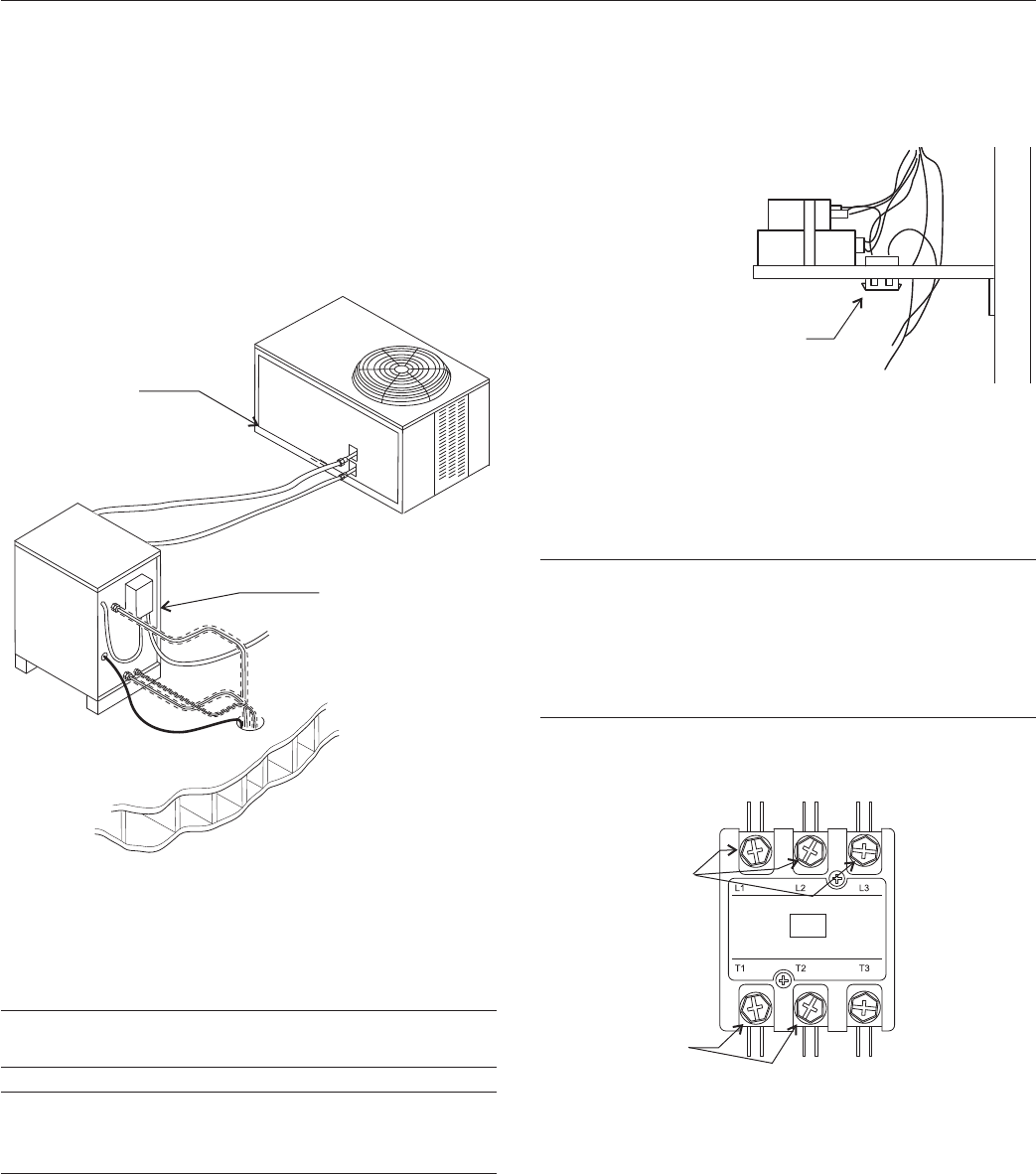 L1
L2
L3
T1
T2
T3