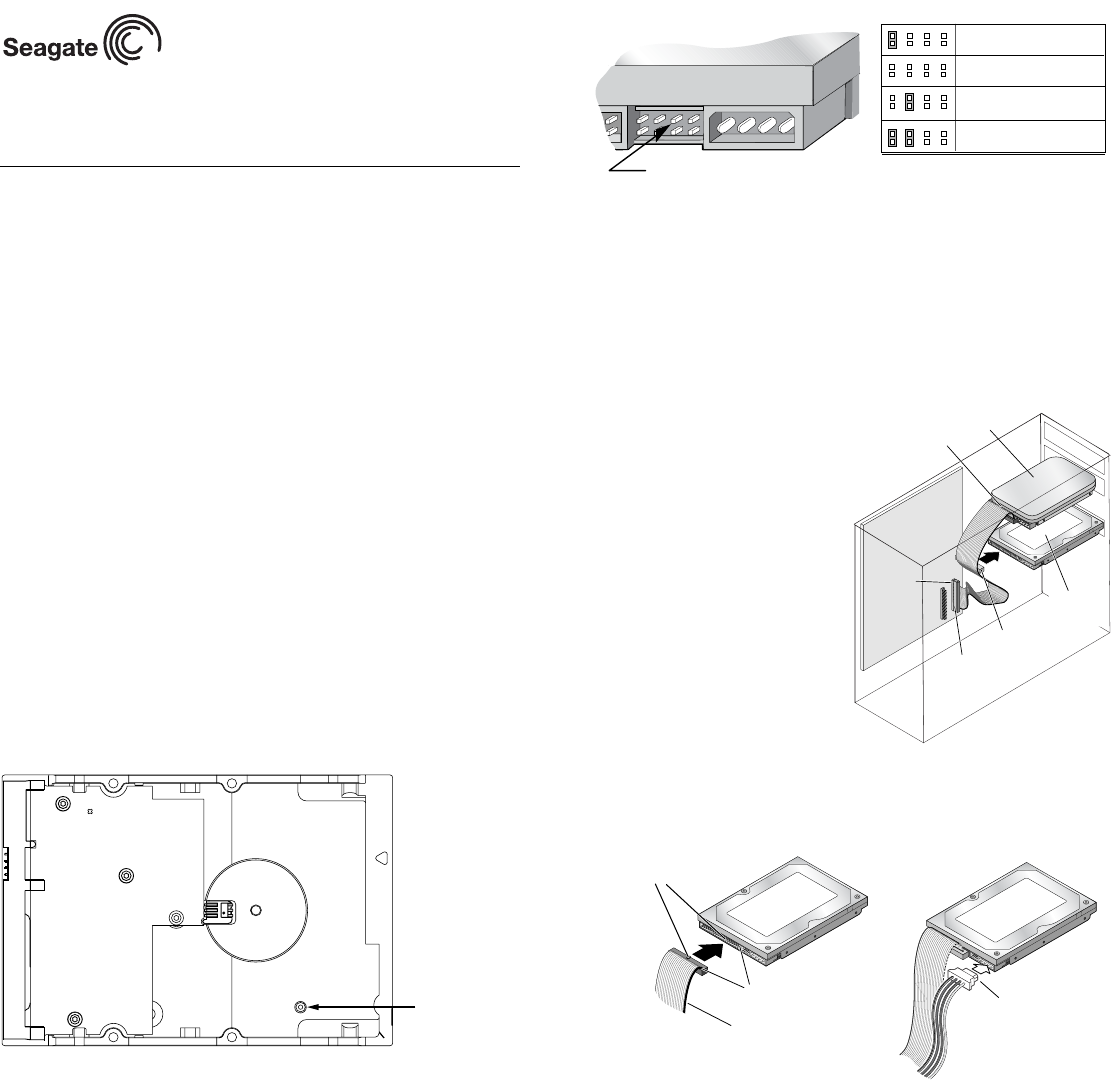 Seagate