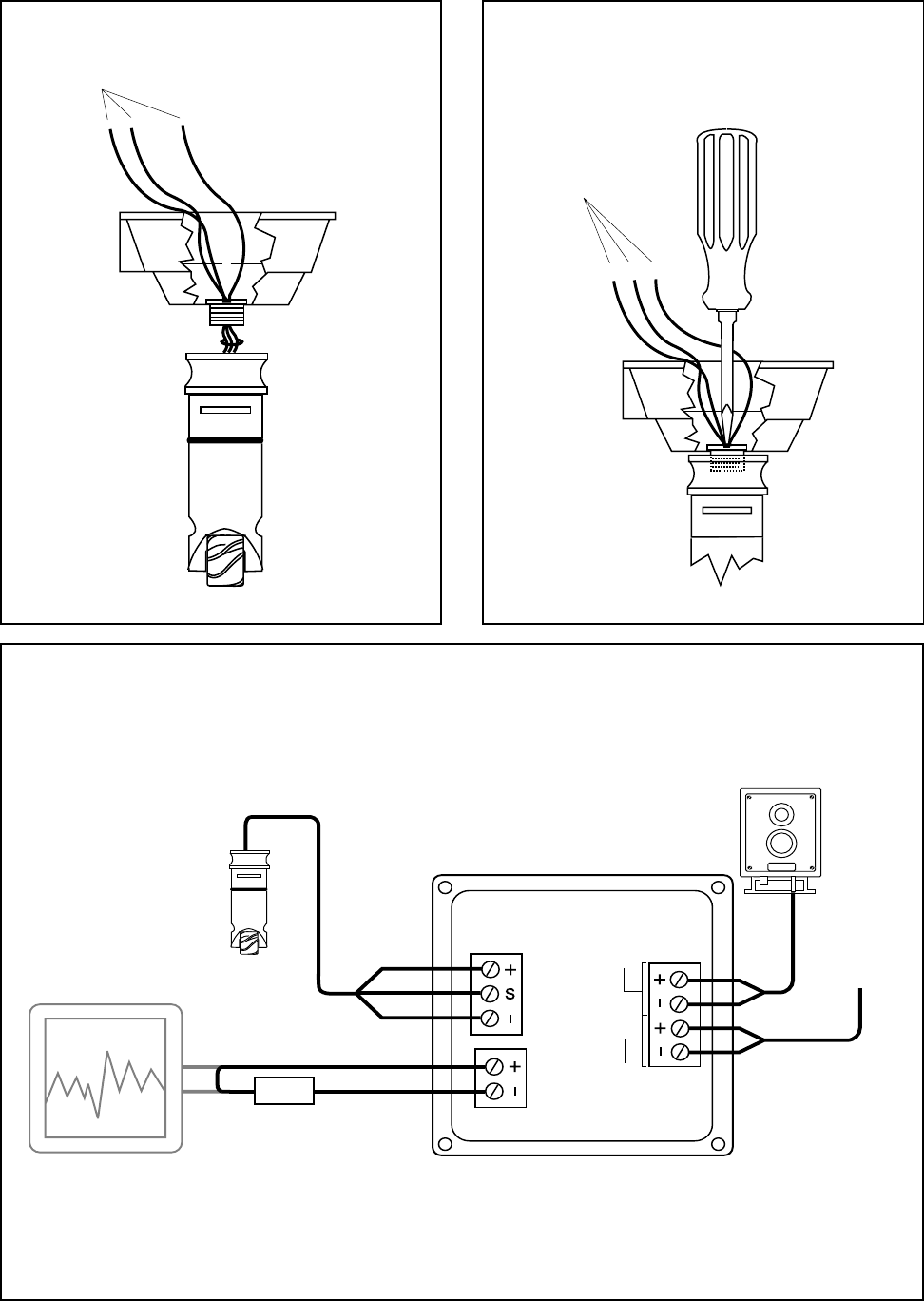 +
S
-
+
-
+
-
+
-