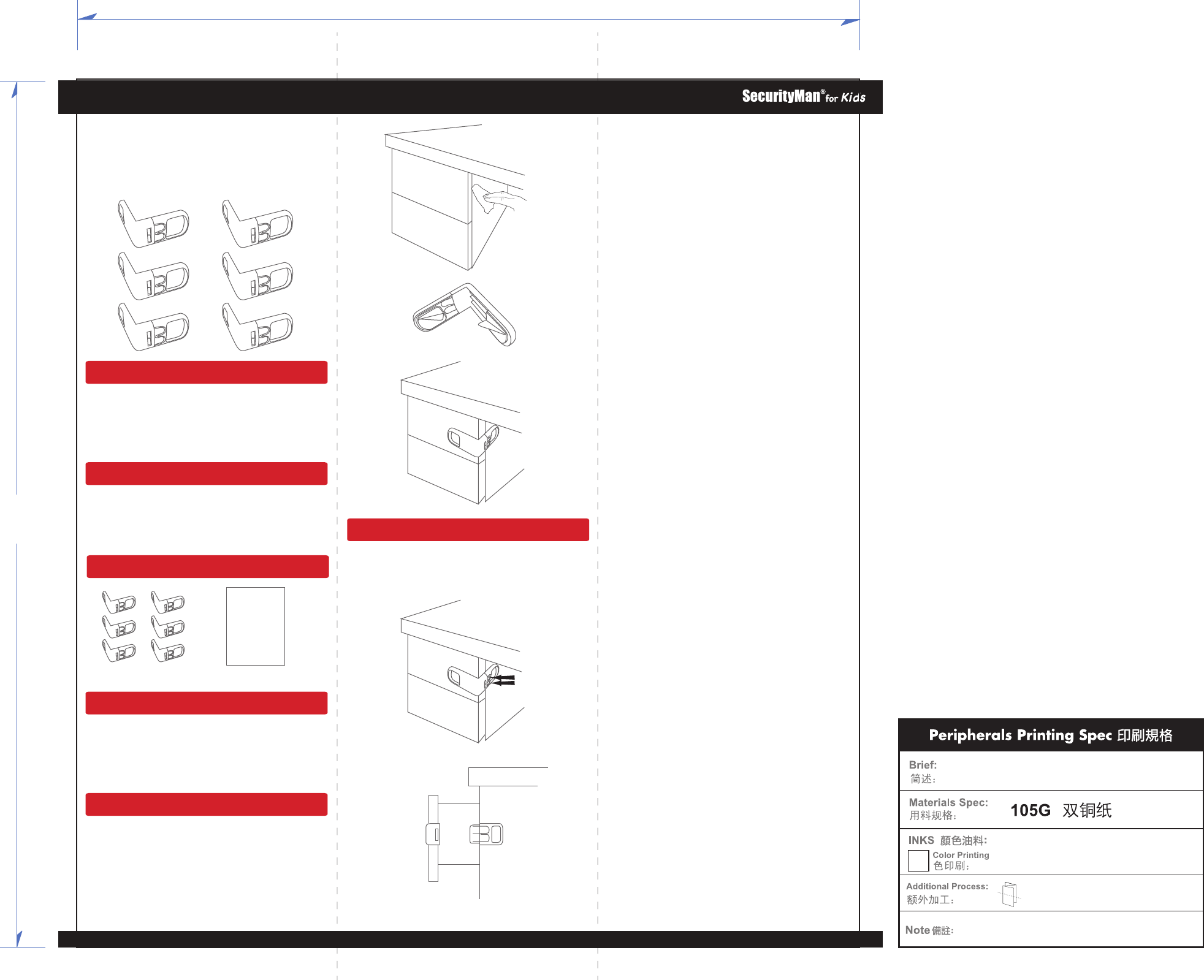 SecurityMan® for Kids

Peripherals Printing Spec 印刷規格

Brief:
简述:

Materials Spec:
用料规格:
105G 双铜纸

INKS 顏色油料:
Color Printing
色印刷:

Additional Process:
额外加工:

Note 備註: