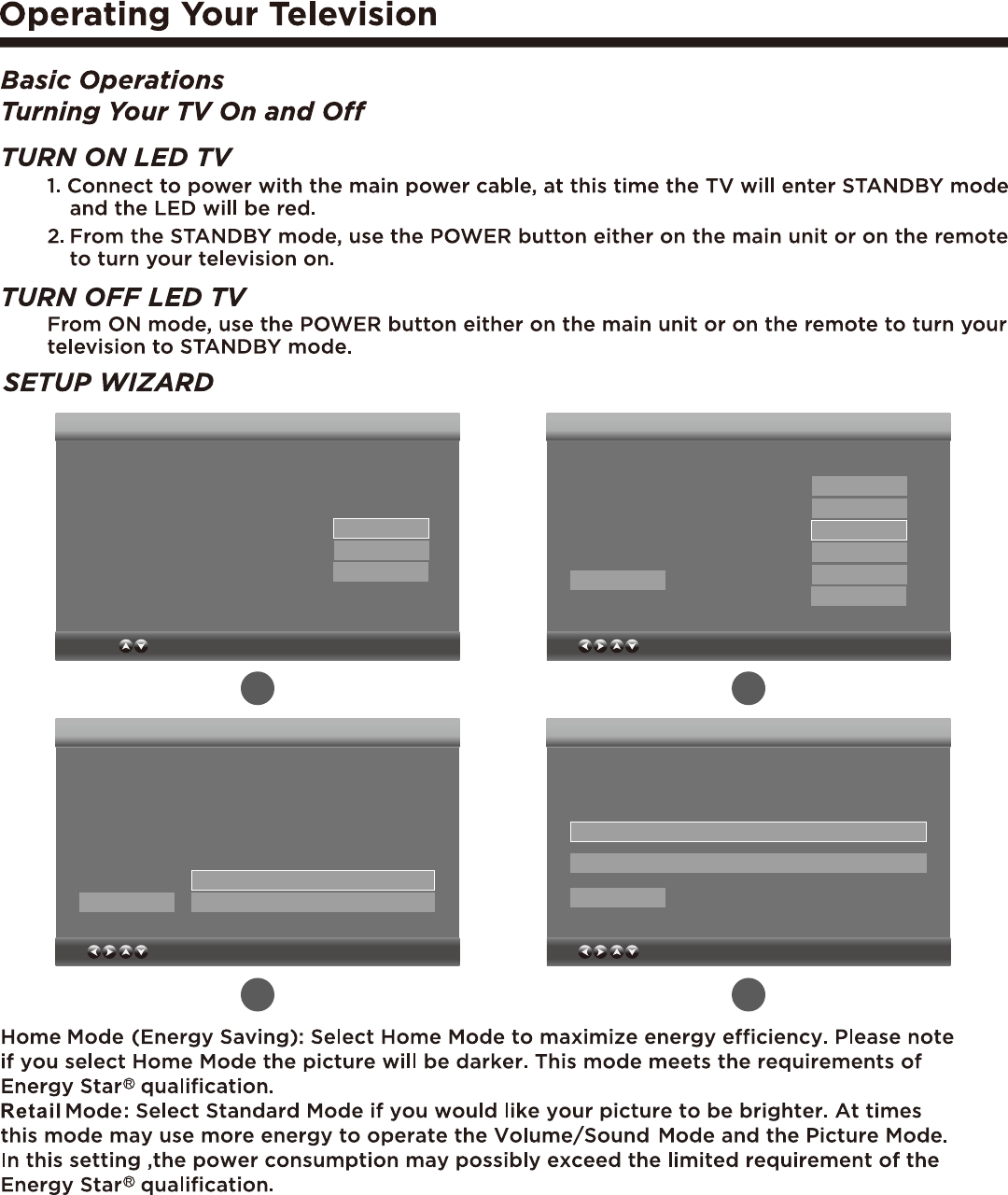 Operating Your Television

Basic Operations
Turning Your TV On and Off

TURN ON LED TV

1. Connect to power with the main power cable, at this time the TV will enter STANDBY mode and the LED will be red.

2. From the STANDBY mode, use the POWER button either on the main unit or on the remote to turn your television on.

TURN OFF LED TV

From ON mode, use the POWER button either on the main unit or on the remote to turn your television to STANDBY mode.

SETUP WIZARD

Home Mode (Energy Saving): Select Home Mode to maximize energy efficiency. Please note if you select Home Mode the picture will be darker. This mode meets the requirements of Energy Star® qualification.
Retail Mode: Select Standard Mode if you would like your picture to be brighter. At times this mode may use more energy to operate the Volume/Sound Mode and the Picture Mode. In this setting ,the power consumption may possibly exceed the limited requirement of the Energy Star® qualification.