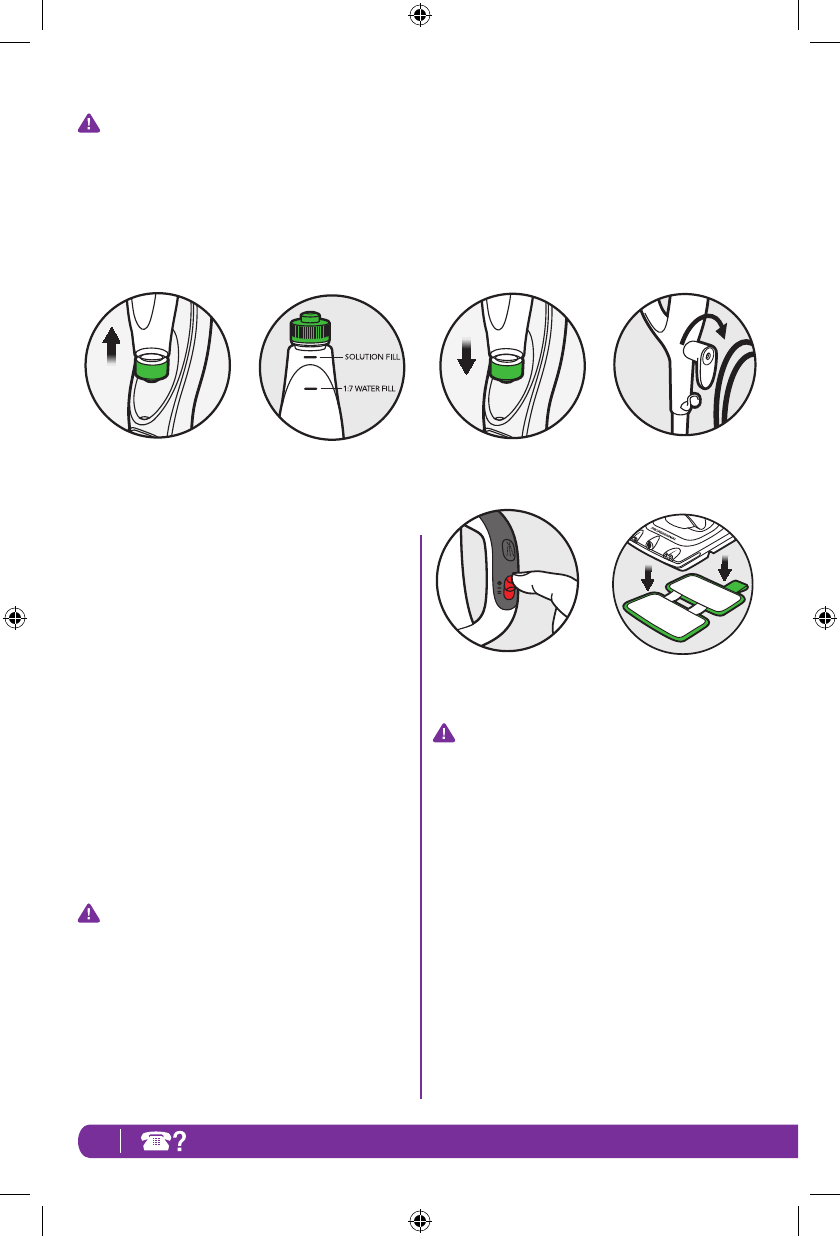 SOLUTION FILL

1:7 WATER FILL