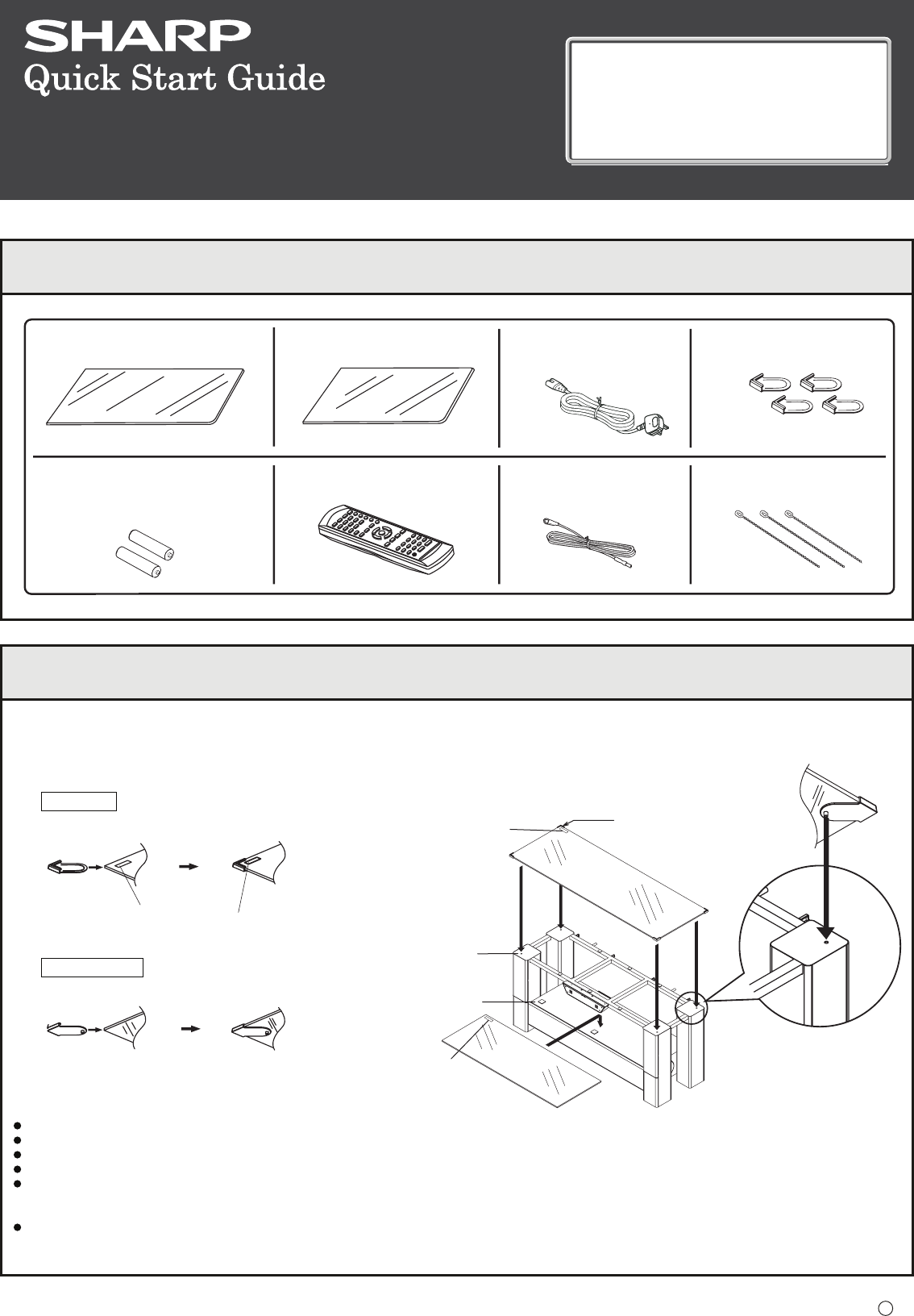 SHARP
Quick Start Guide