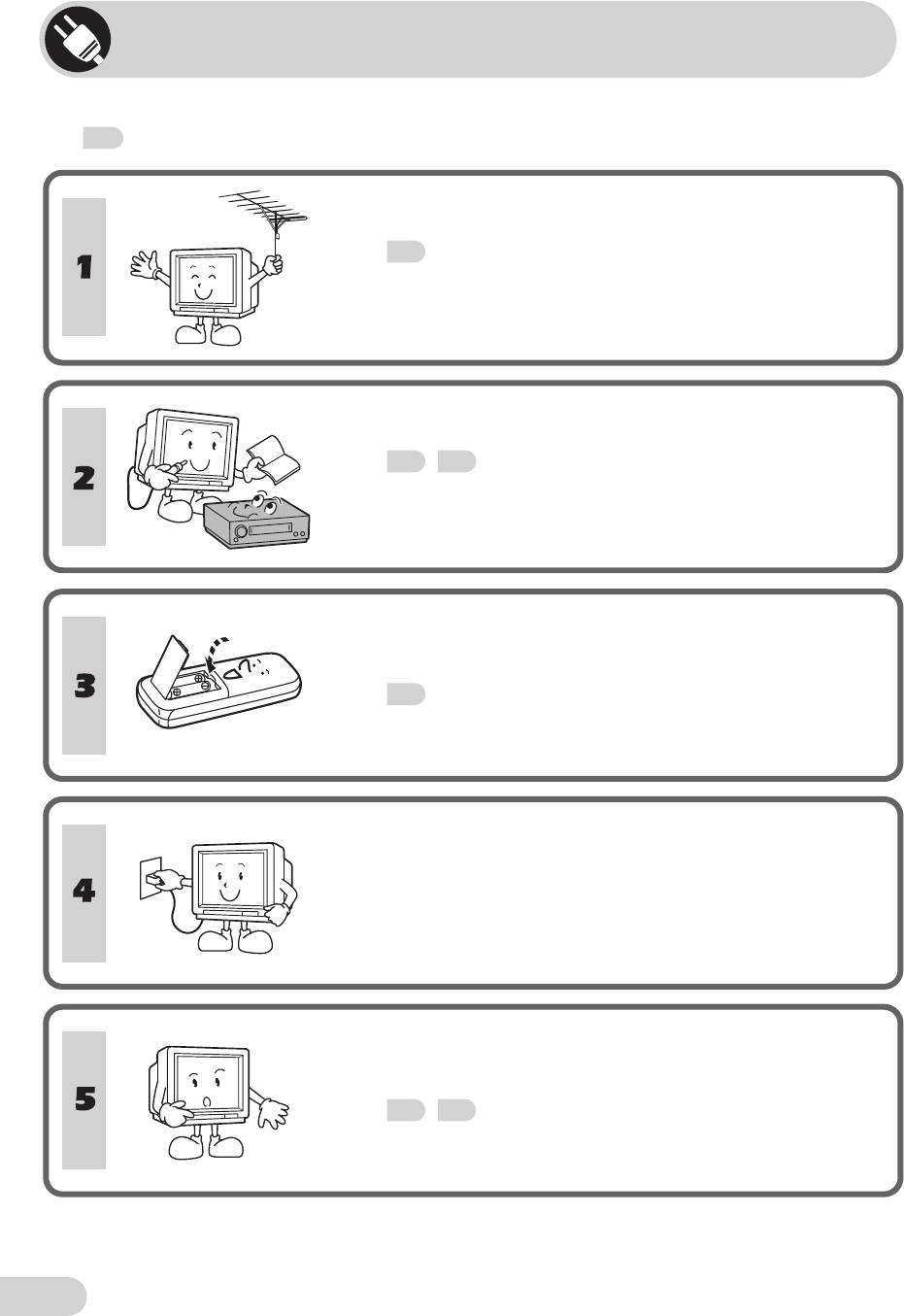 1

2

3

4

5