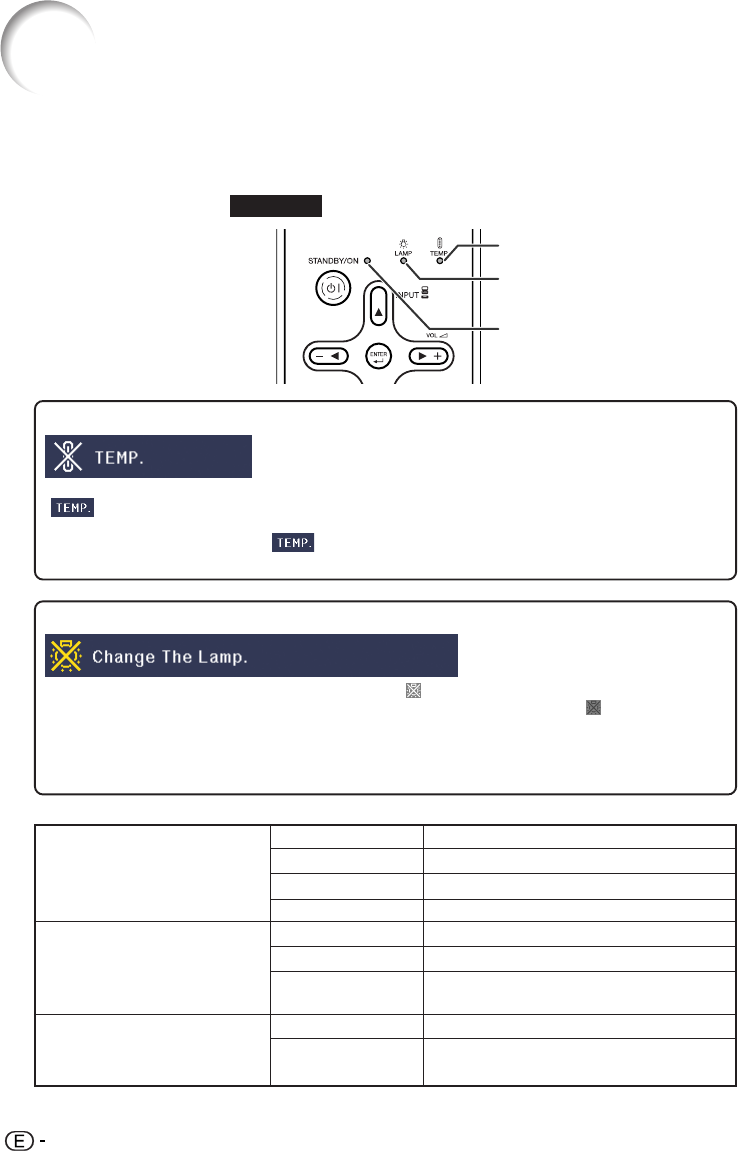 STANDBY/ON

LAMP

TEMP

INPUT

VOL

ENTER

TEMP.

TEMP.

TEMP.

Change The Lamp.

E -