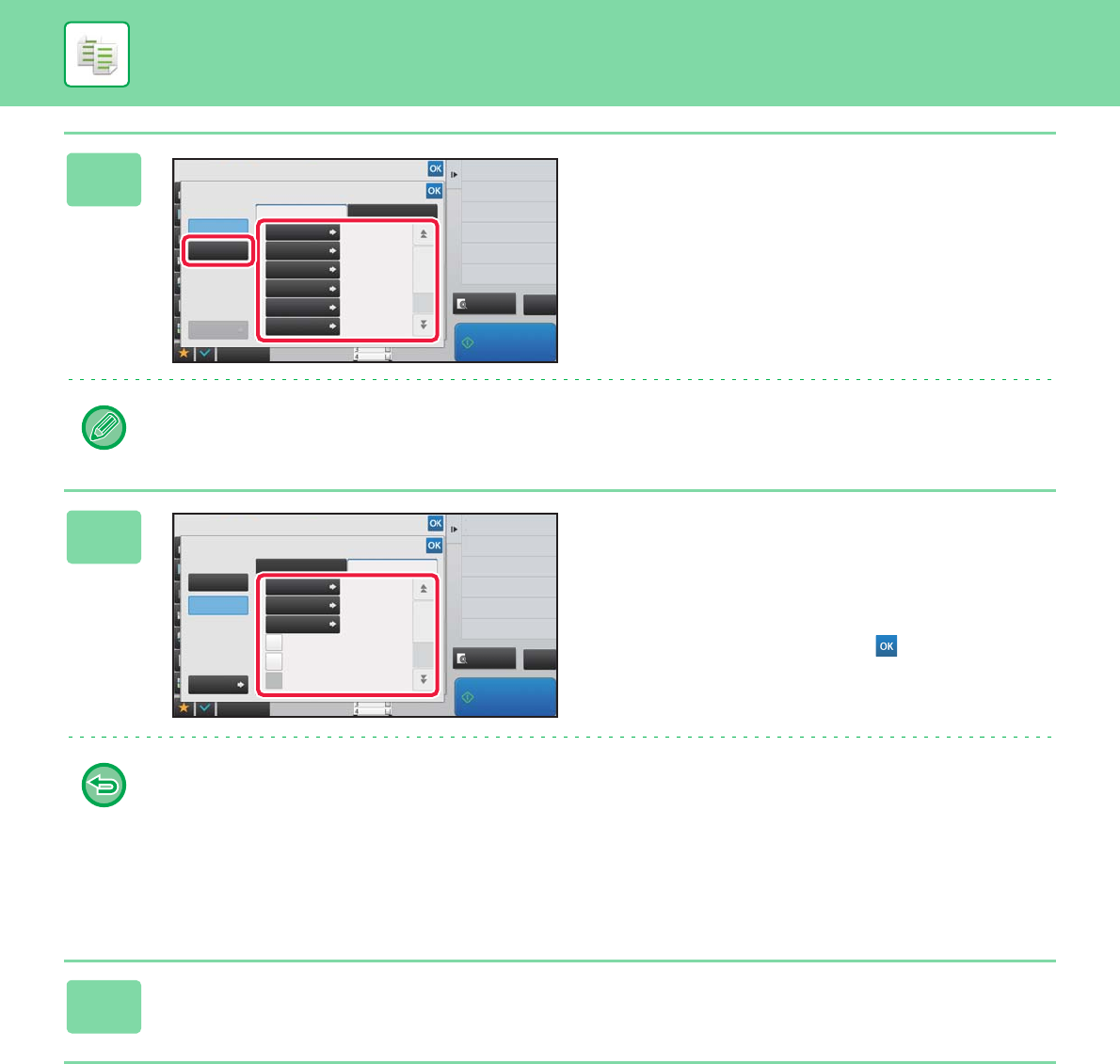 OK

OK

OK

OK

OK