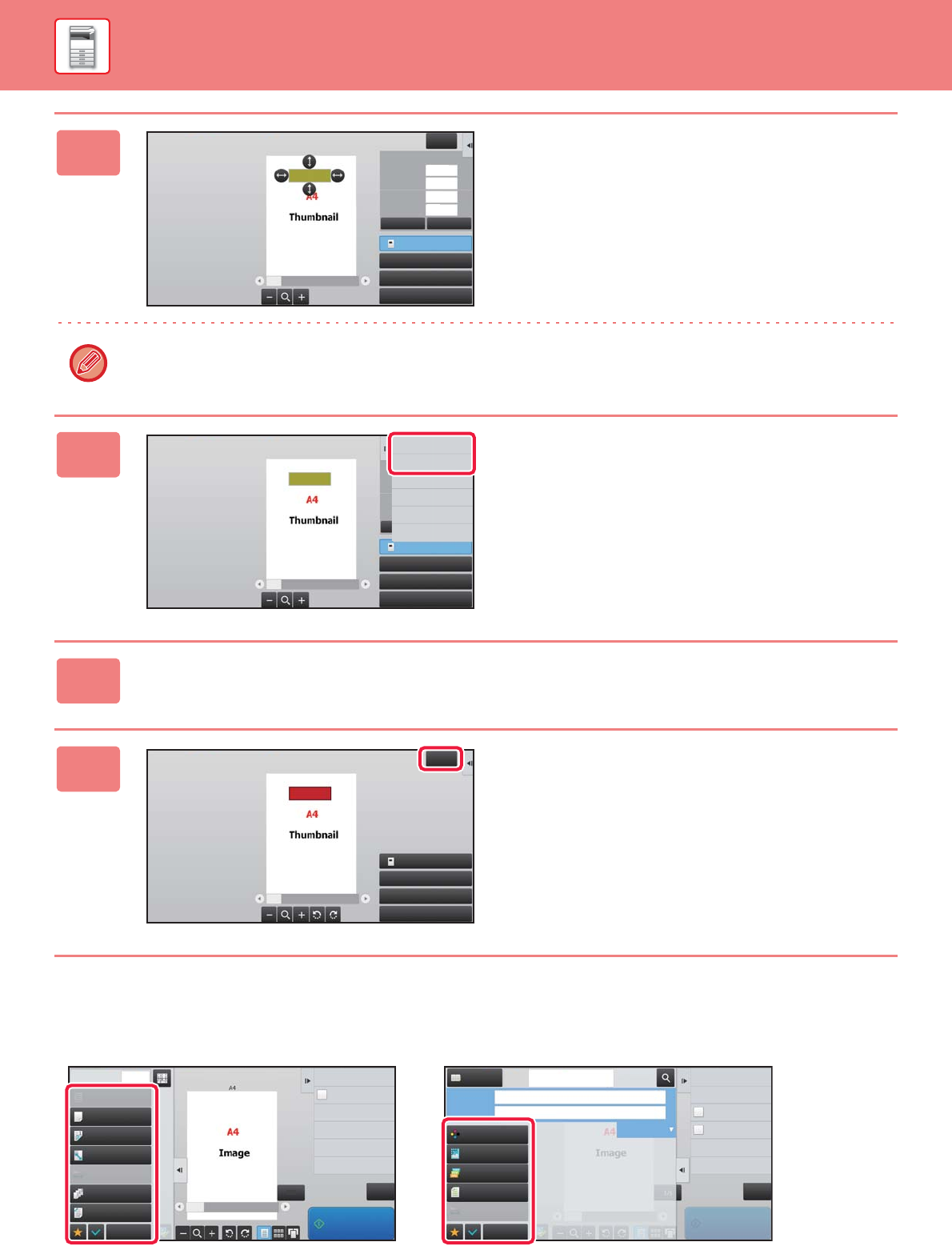 A4
Thumbnail

A4
Thumbnail

A4
Thumbnail

A4
A4
Image

A4
Image