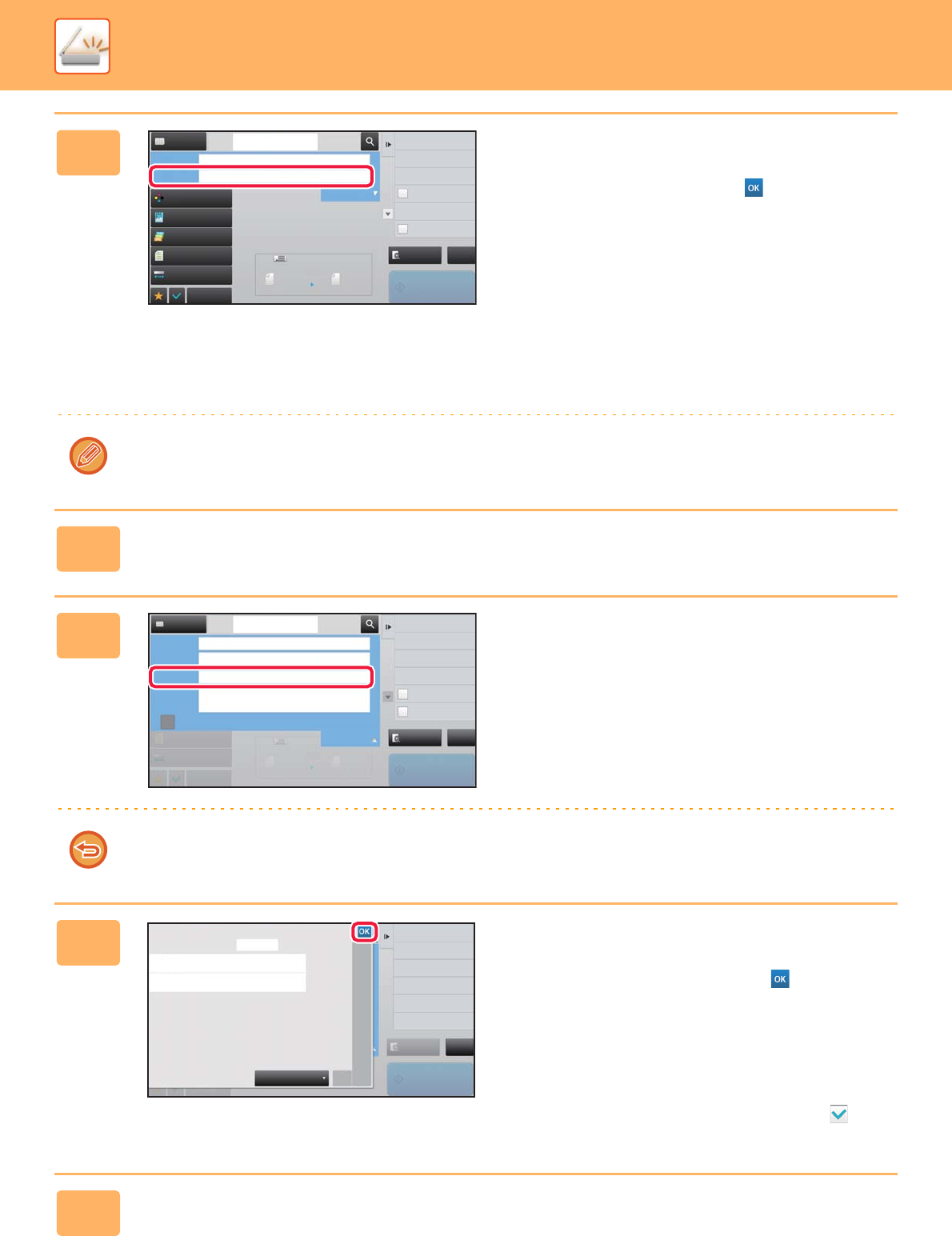 OK

OK

OK