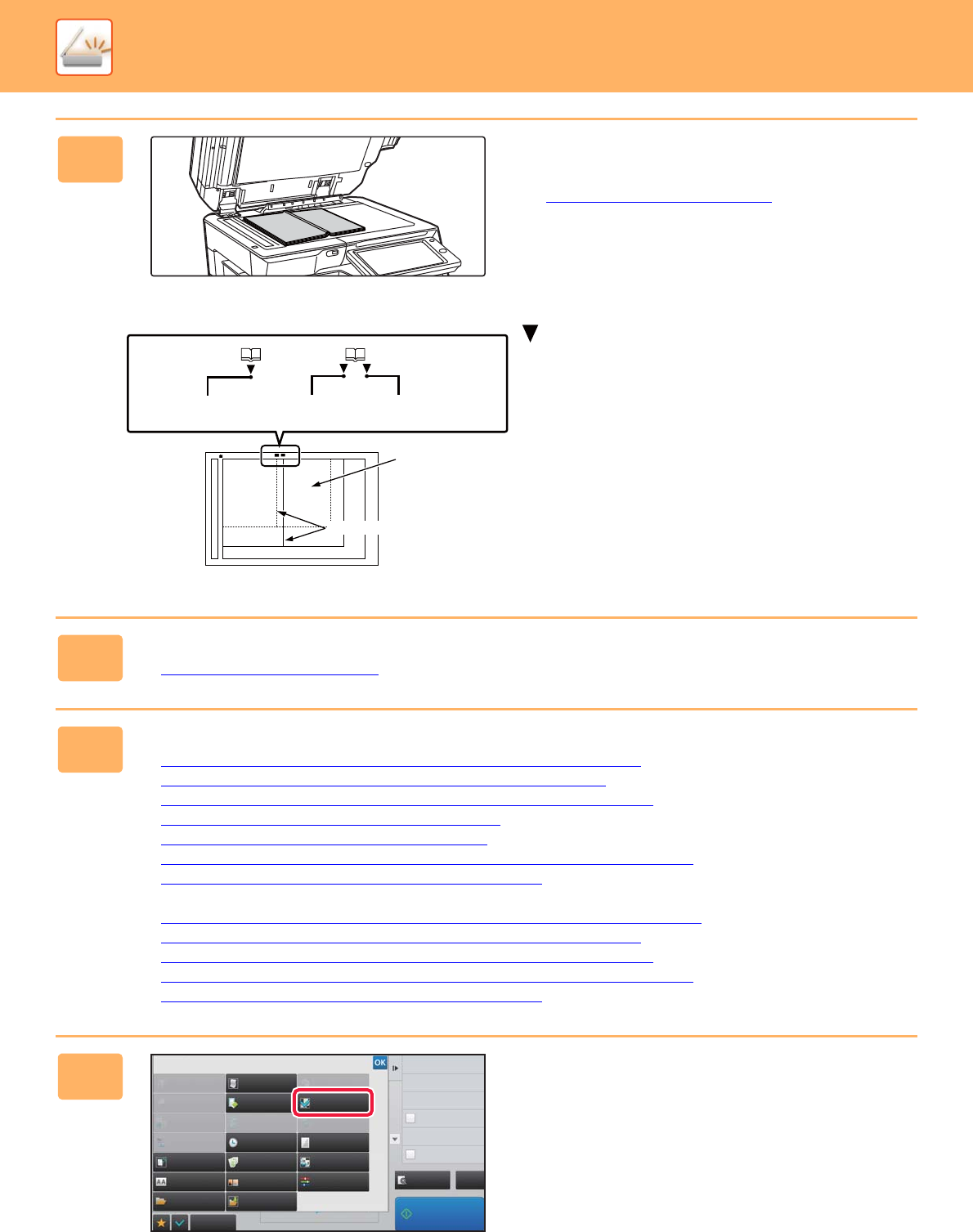 OK