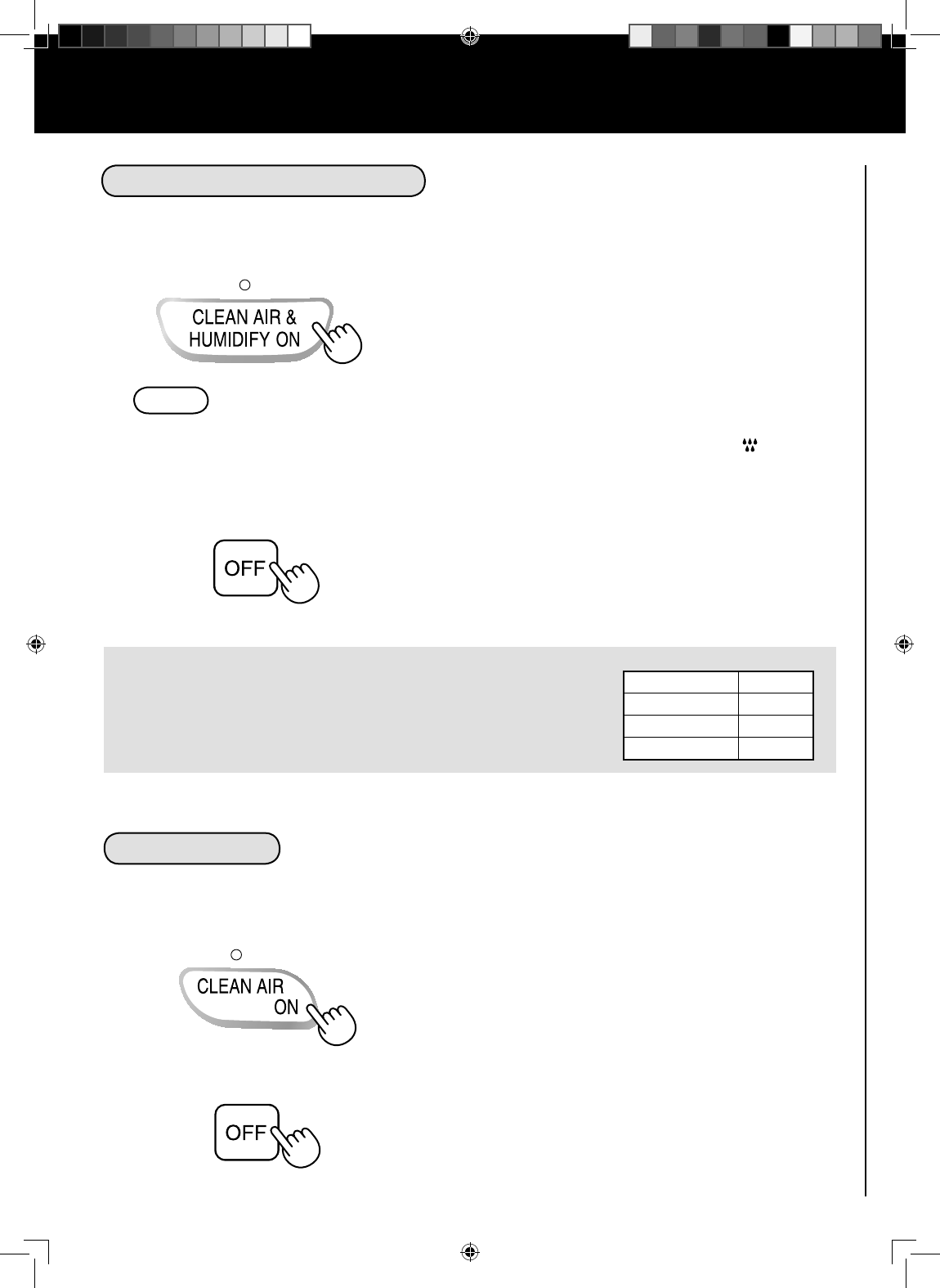 CLEAN AIR &
HUMIDIFY ON

OFF

CLEAN AIR
ON

OFF