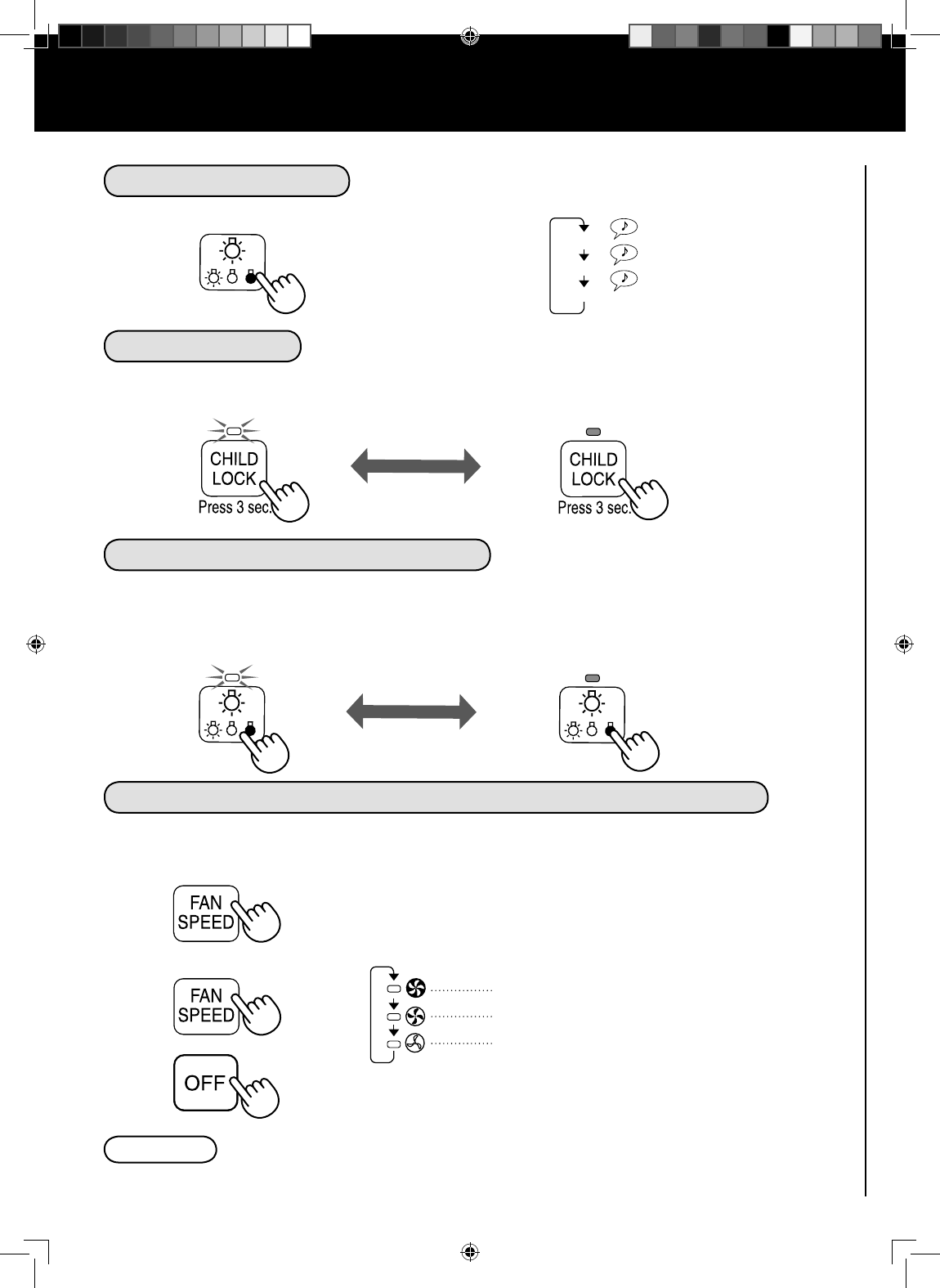 CHILD LOCK
Press 3 sec.

CHILD LOCK
Press 3 sec.

FAN SPEED

FAN SPEED

OFF