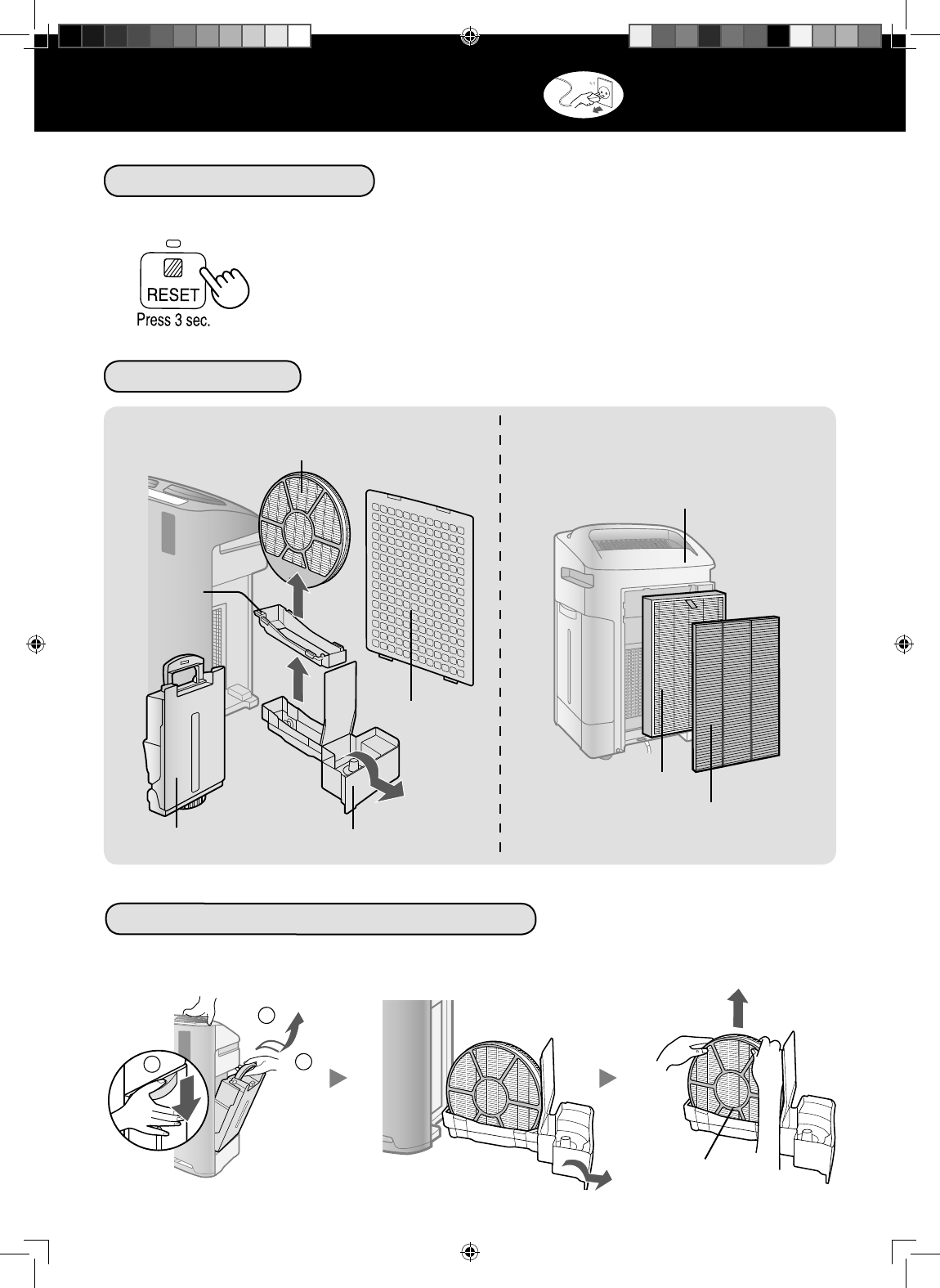 RESET
Press 3 sec.