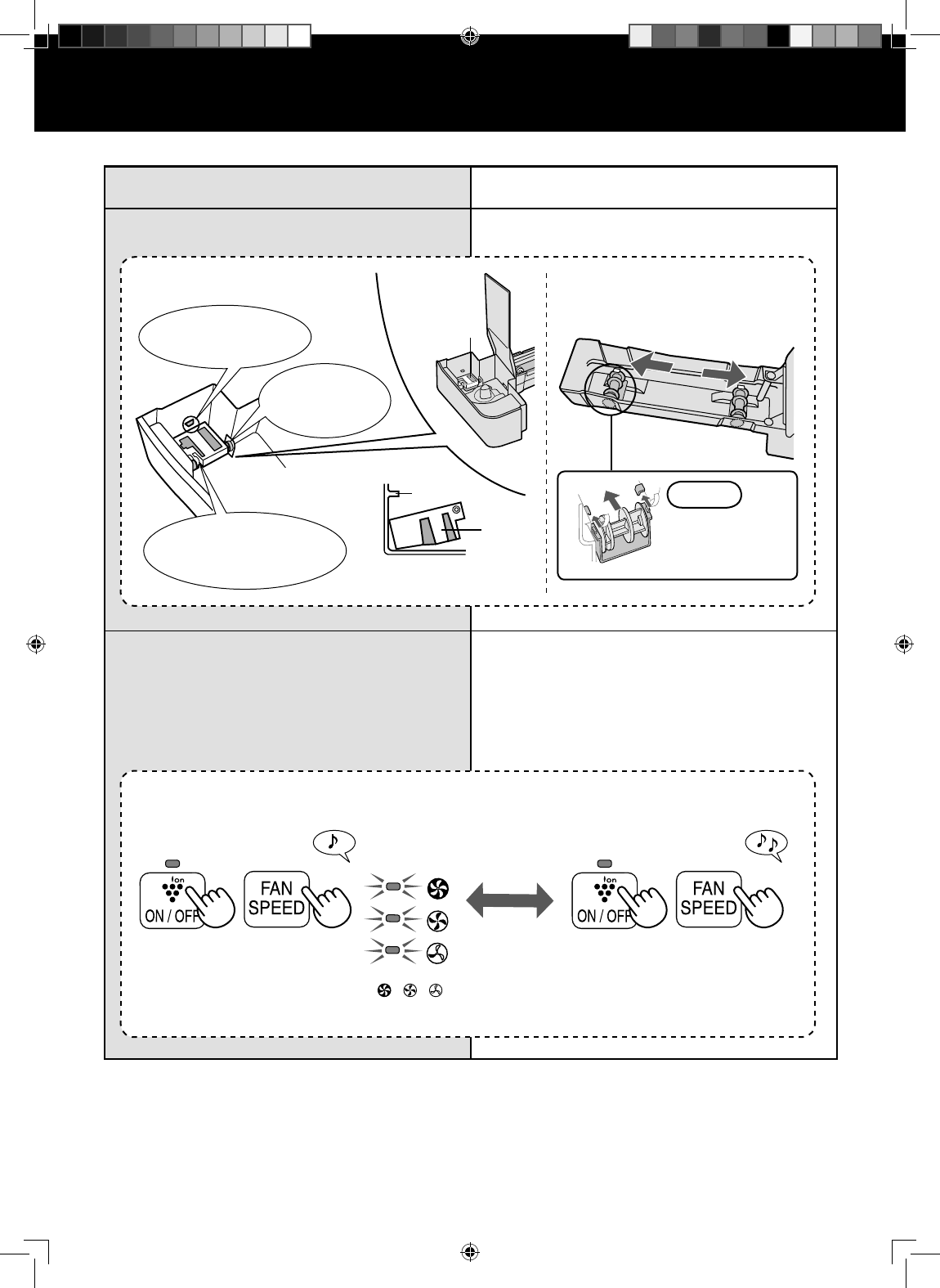 ion

ON / OFF

FAN SPEED

ion

ON / OFF

FAN SPEED