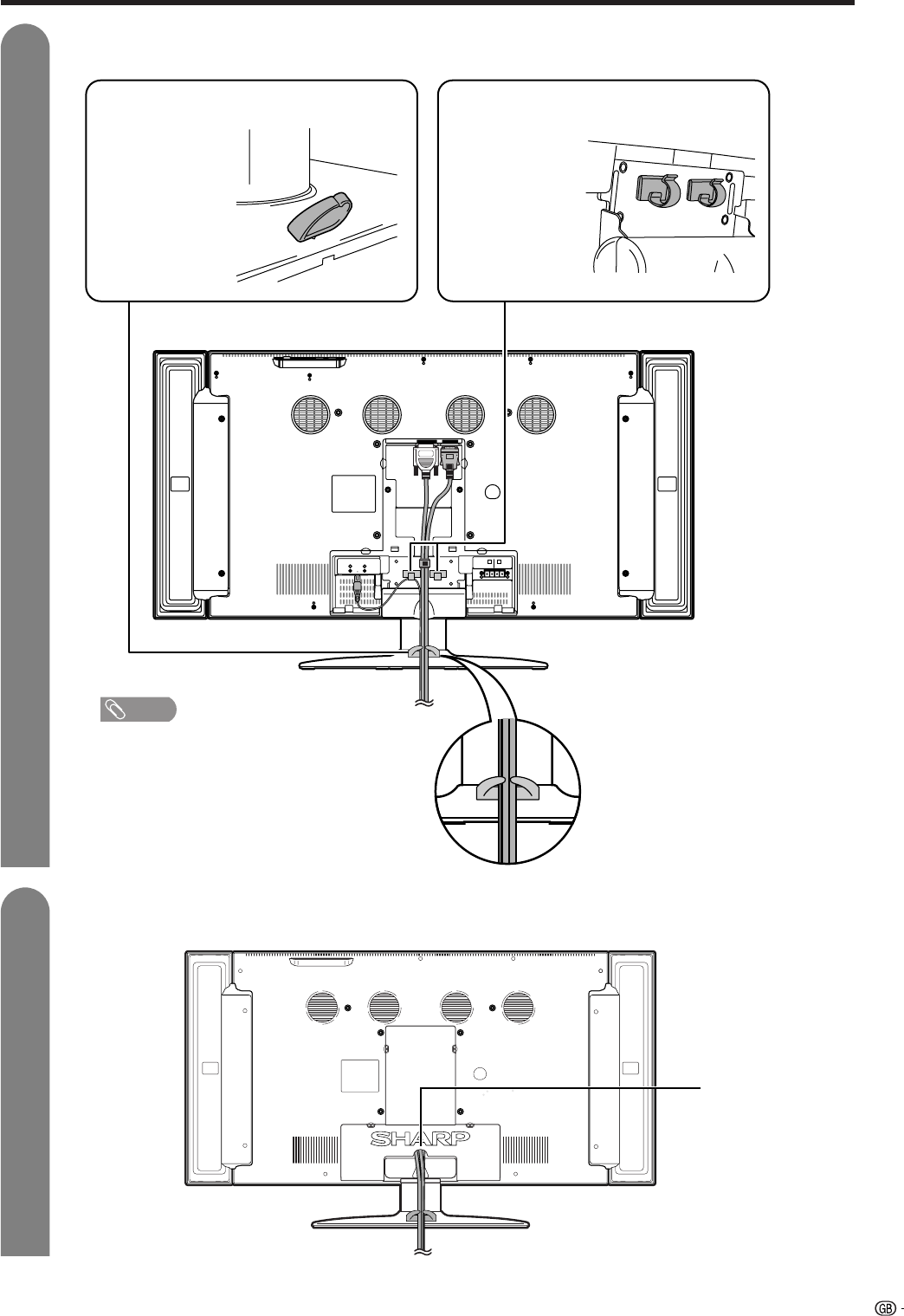 SHARP

GB