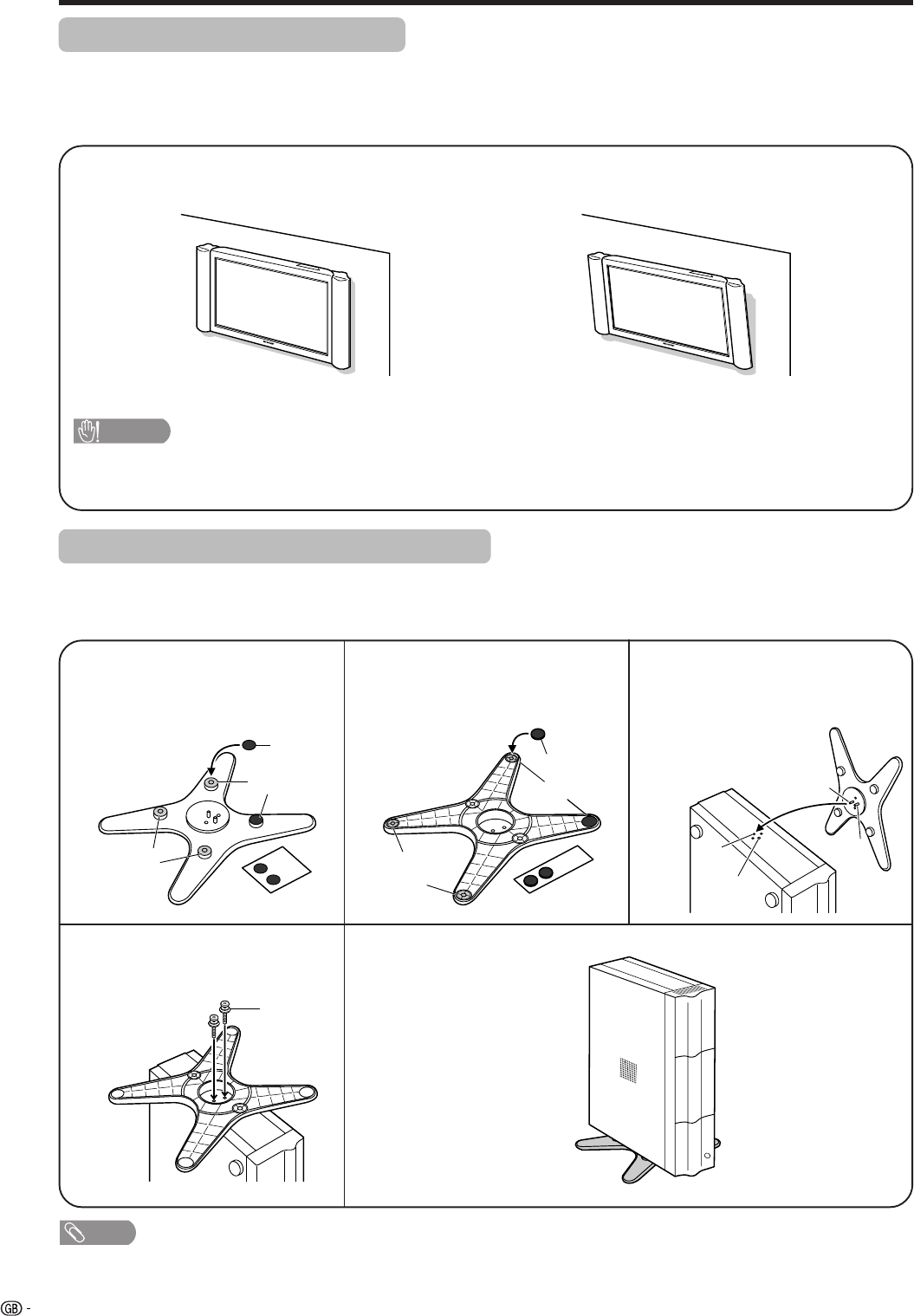 GB -