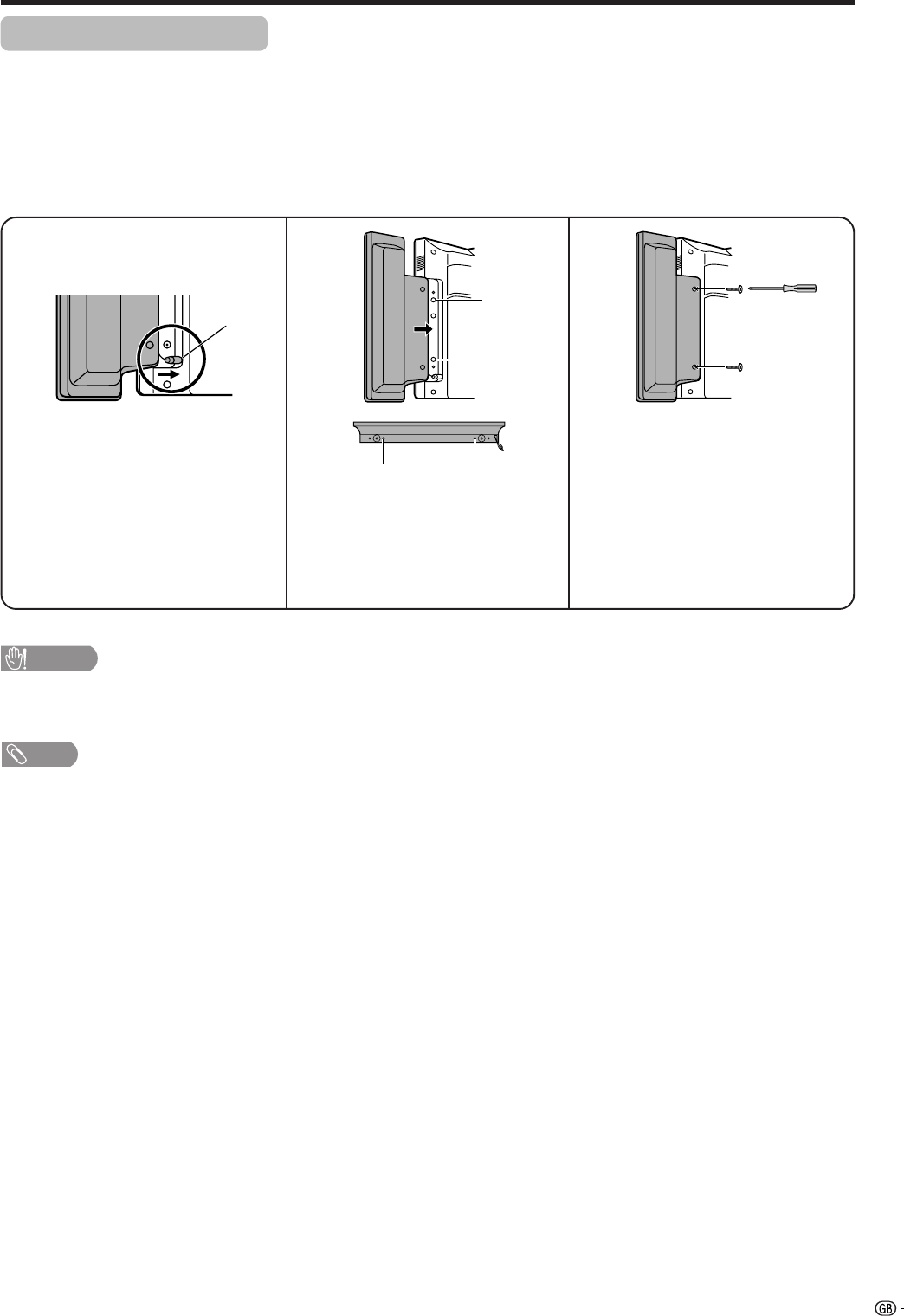 GB