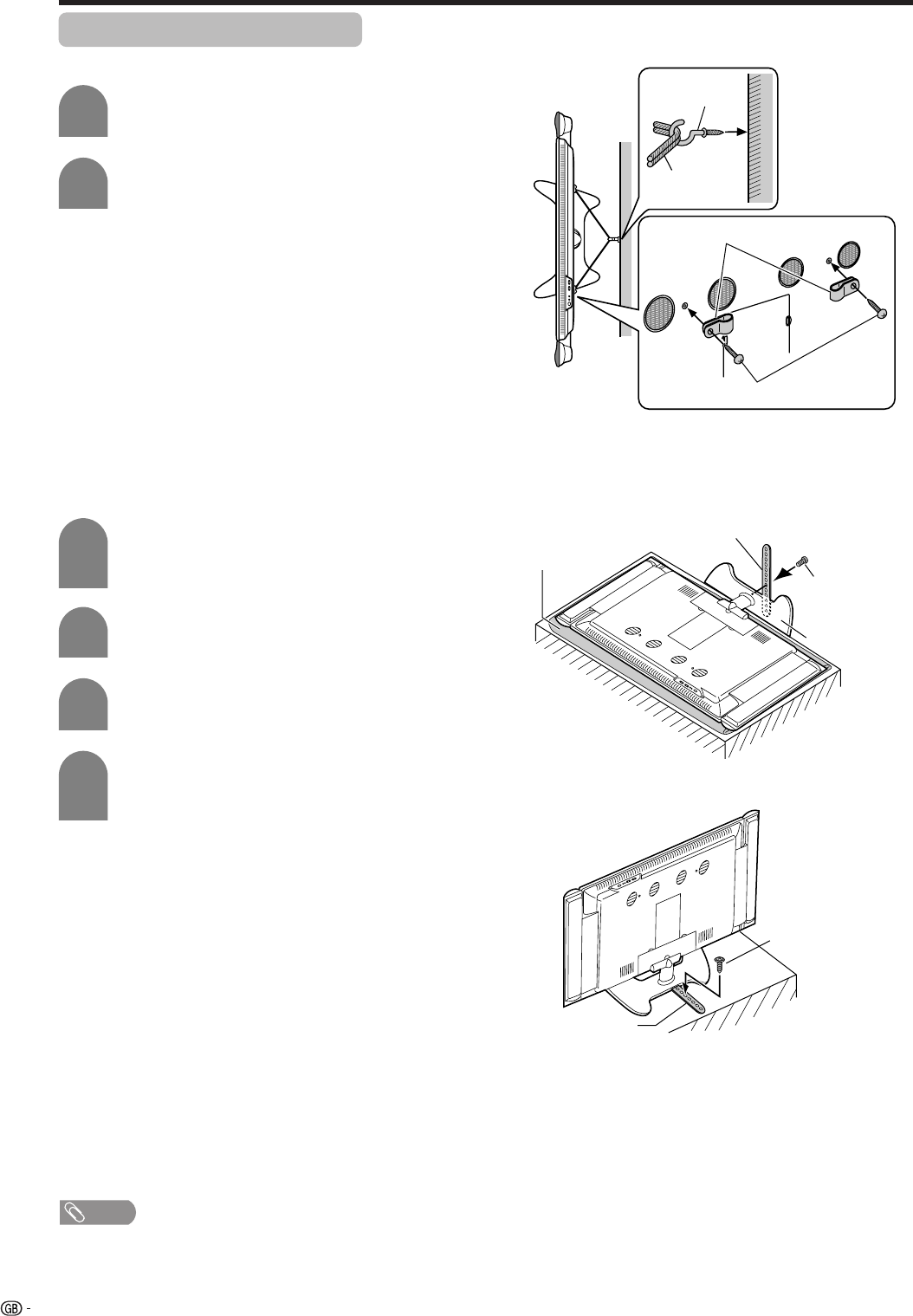 GB -