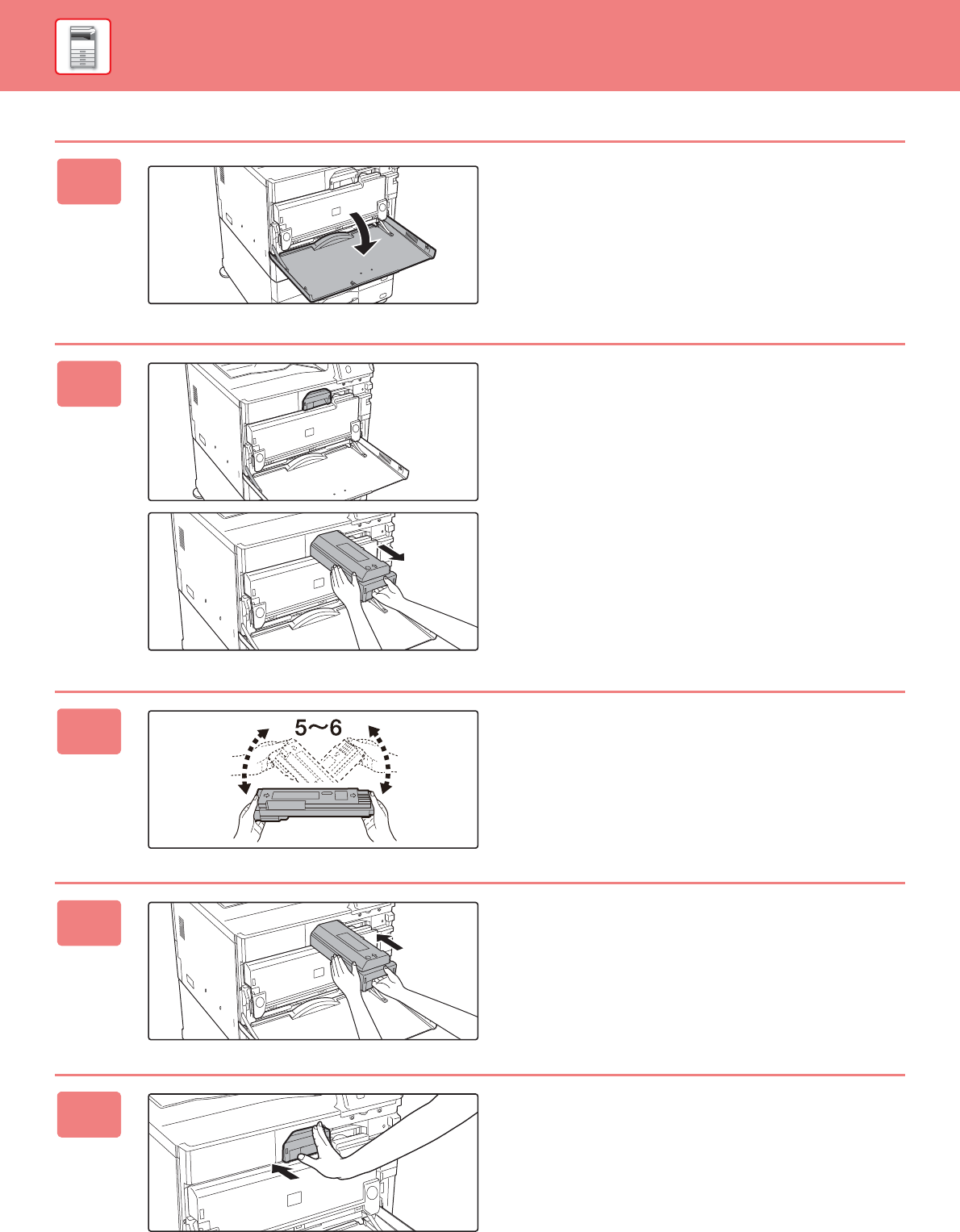 5～6