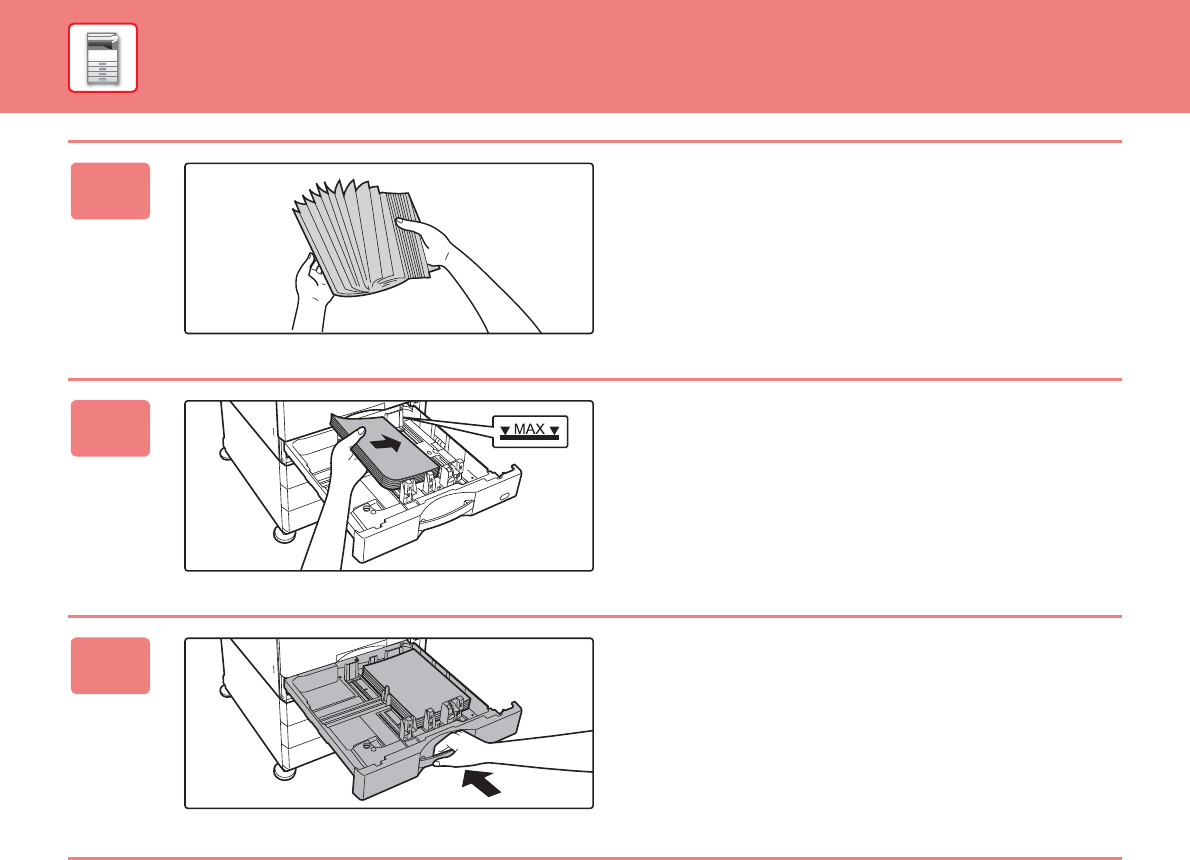 MAX