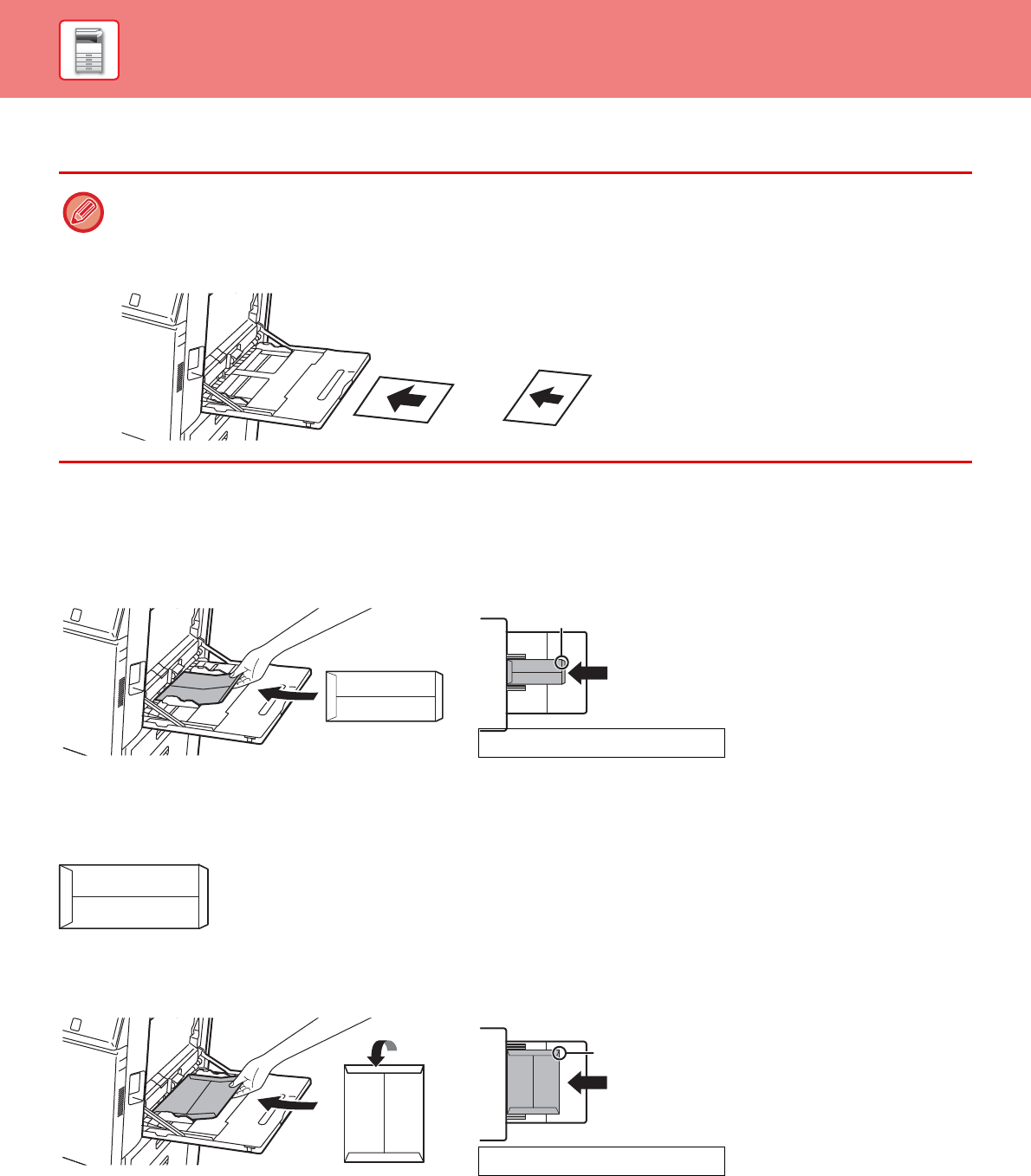 1

1