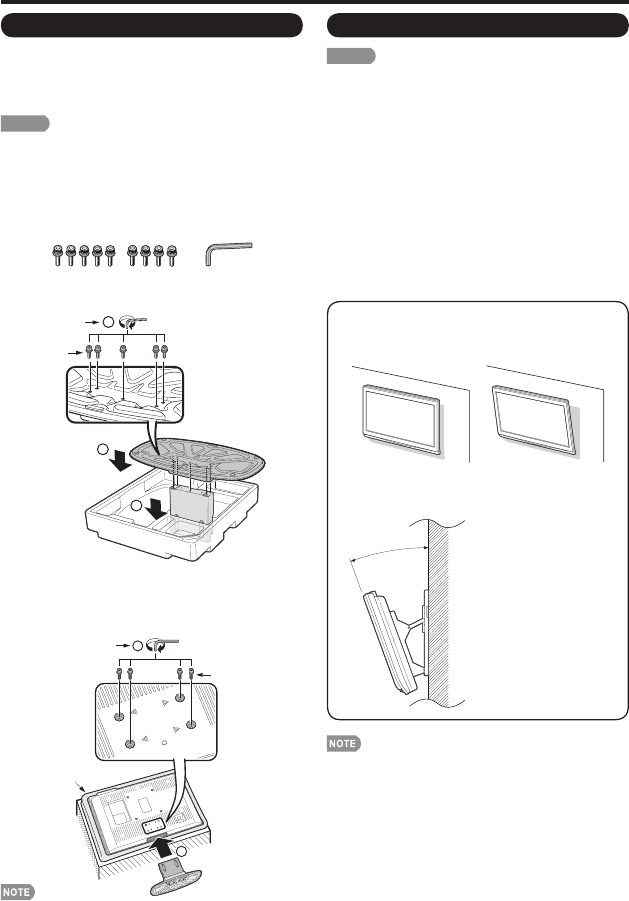 NOTE

NOTE