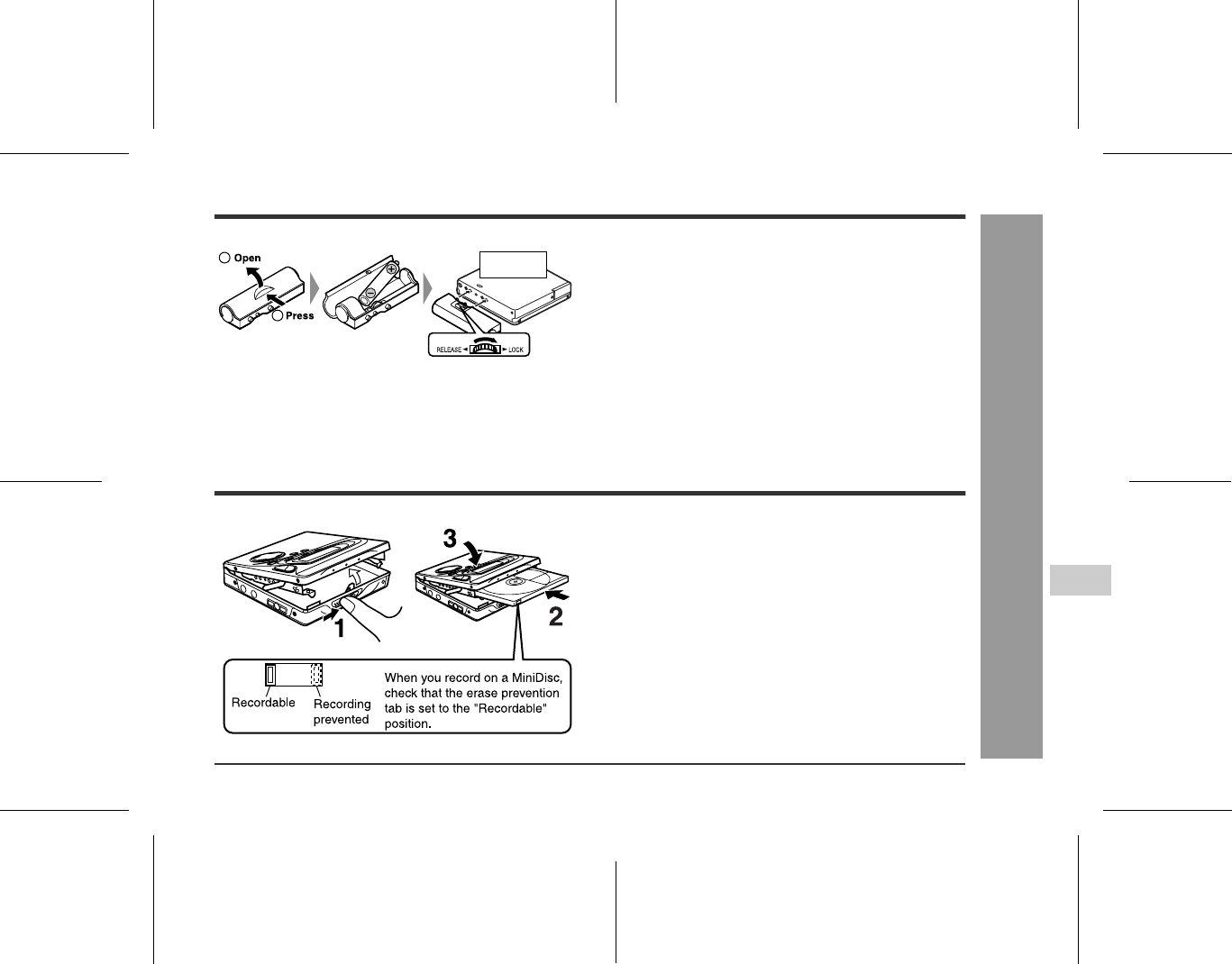 Open

Press

RELEASE LOCK

3

1

2

Recordable

Recording prevented

When you record on a MiniDisc, check that the erase prevention tab is set to the "Recordable" position.