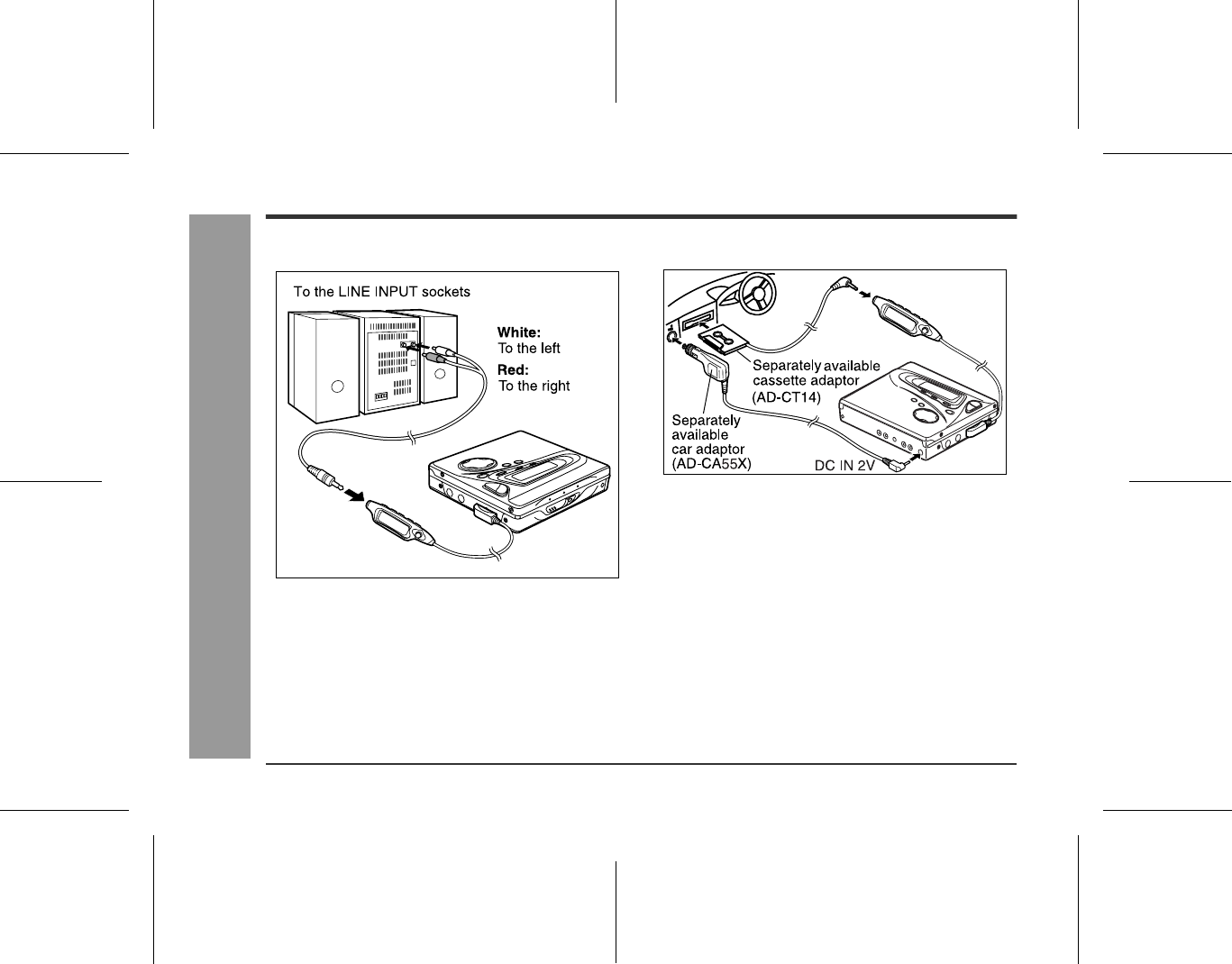 To the LINE INPUT sockets

White:
To the left

Red:
To the right

Separately available cassette adaptor (AD-CT14)

Separately available car adaptor (AD-CA55X)

DC IN 2V