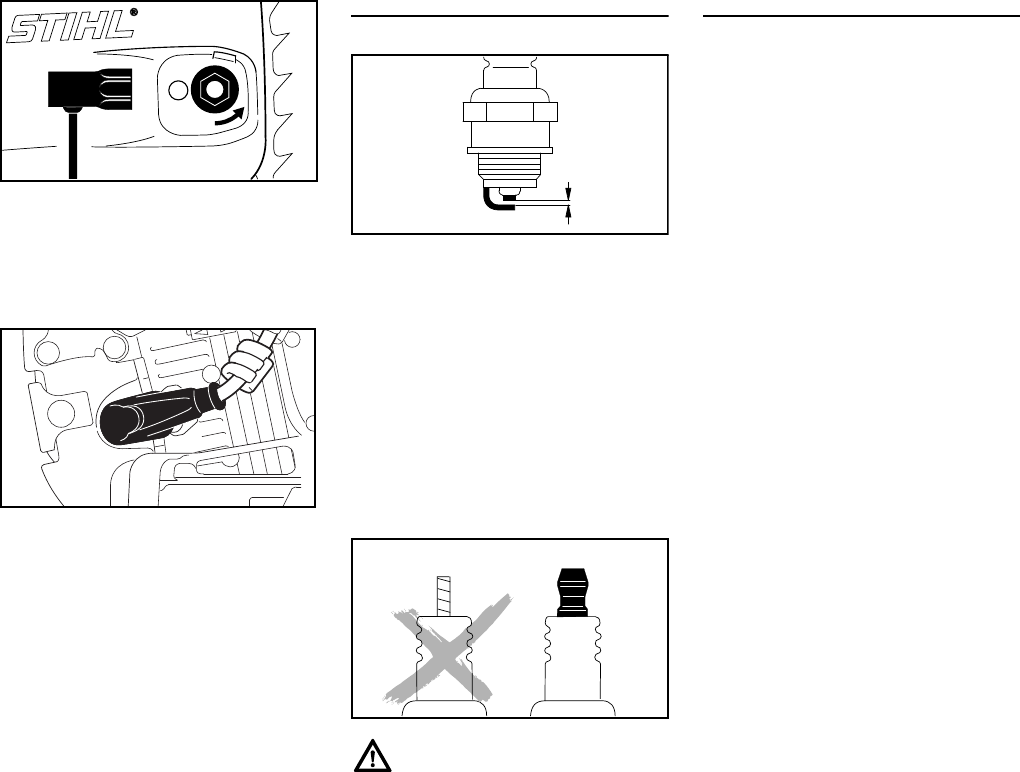 STIHL®