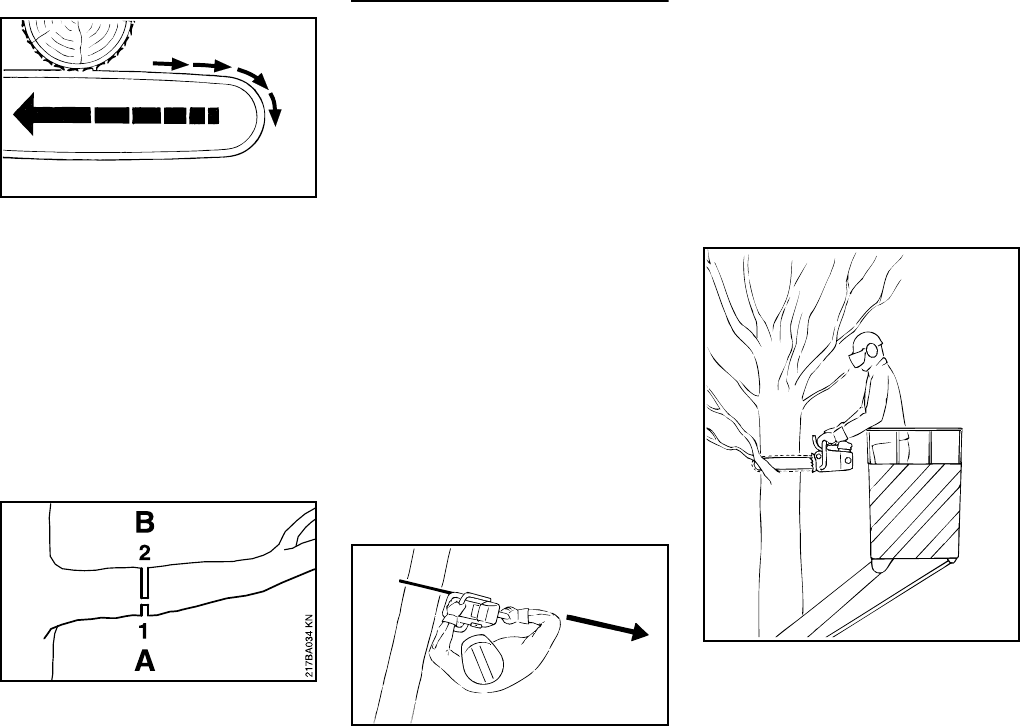 B
2
1
A
217BA034 KN