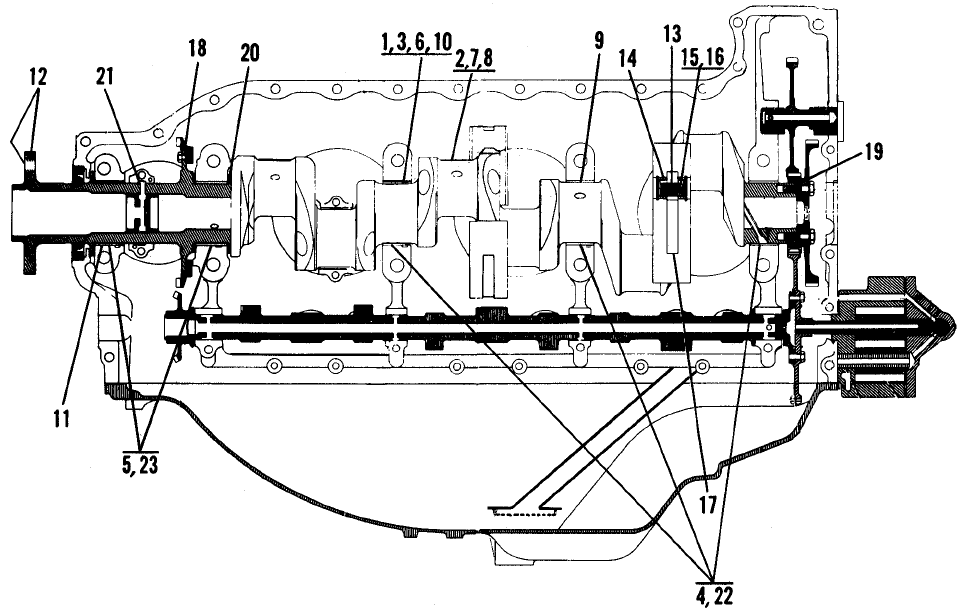 12
21
18
20
1, 3, 6, 10
2, 7, 8
9
14
13
15, 16
19
11
5, 23
17
4, 22