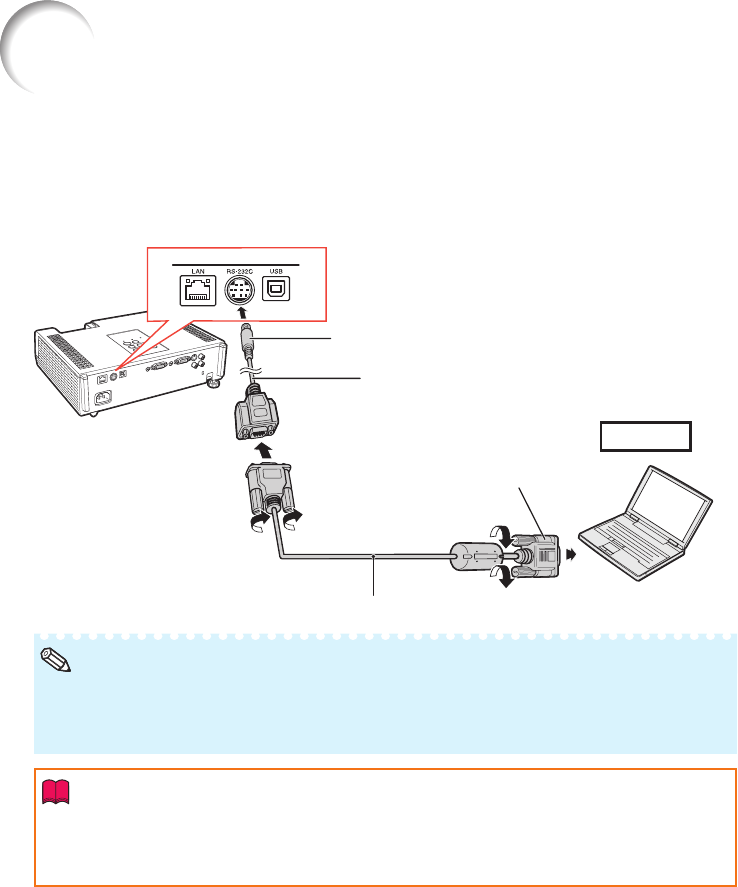 LAN

RS-232C

USB