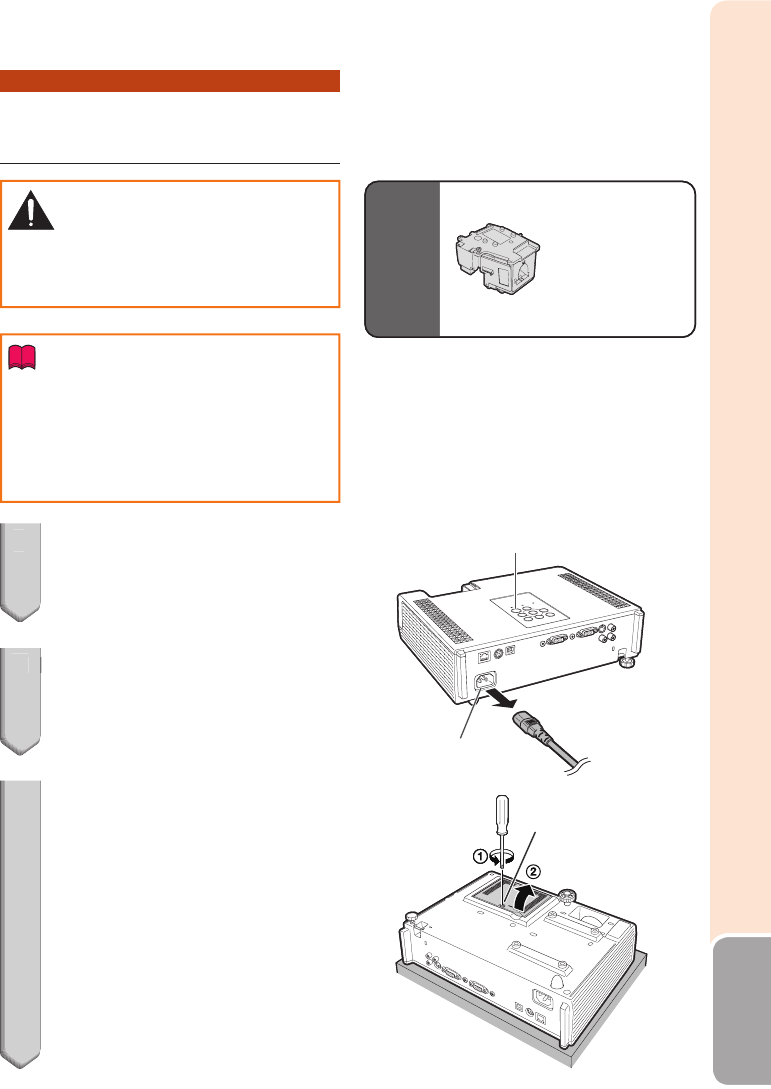 ①
②