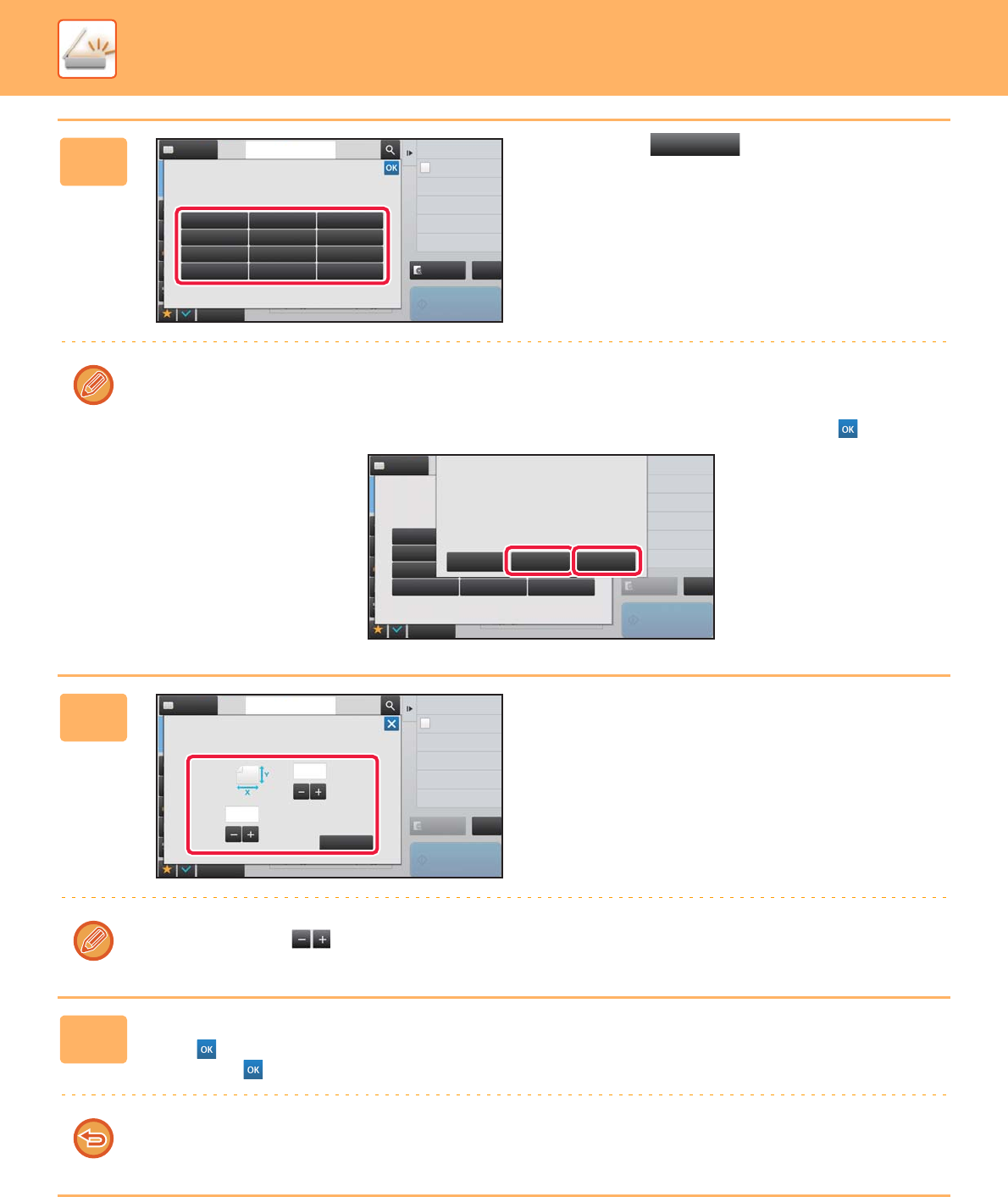 OK

OK

X

Y

OK

OK