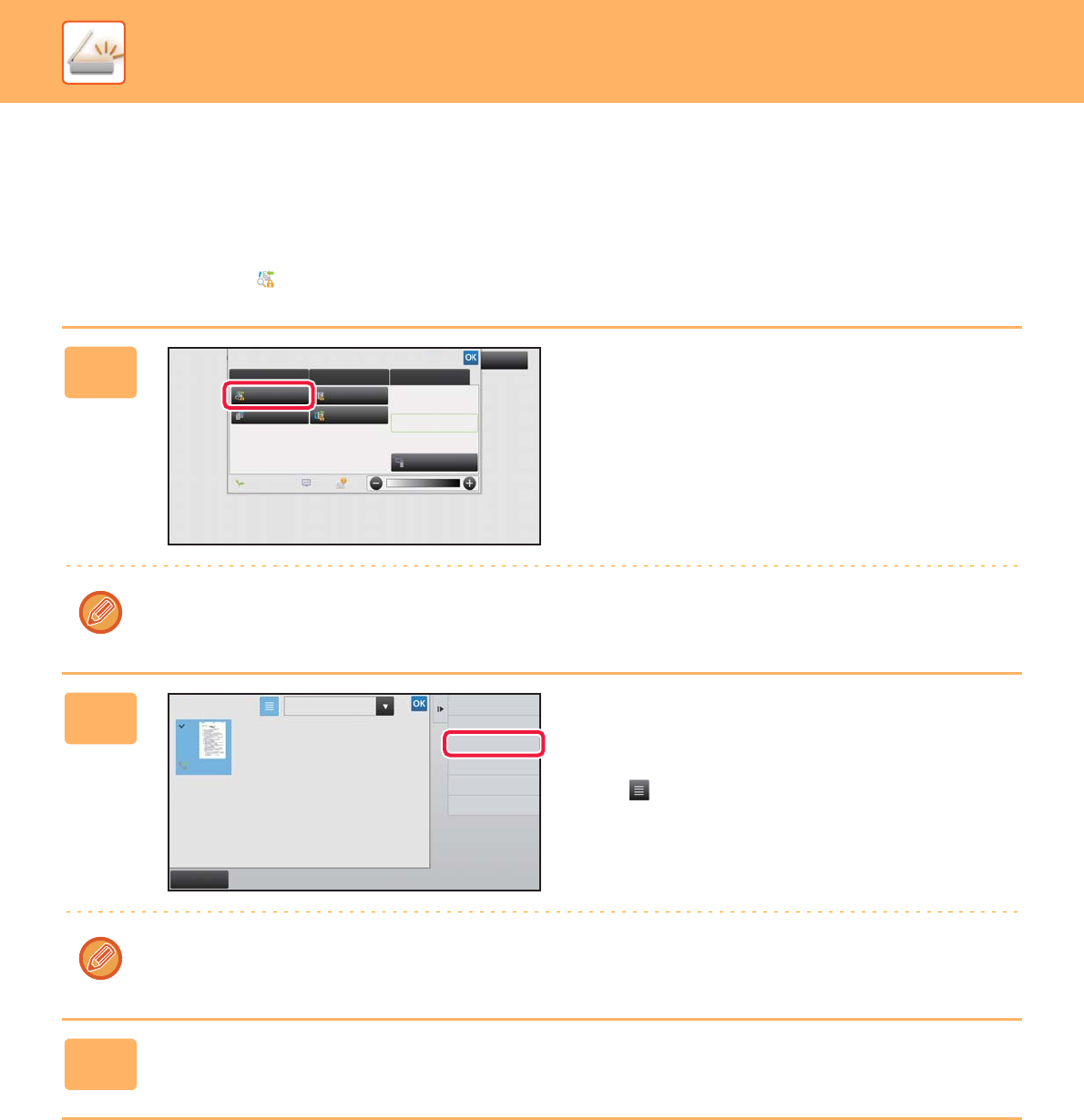 OK

OK