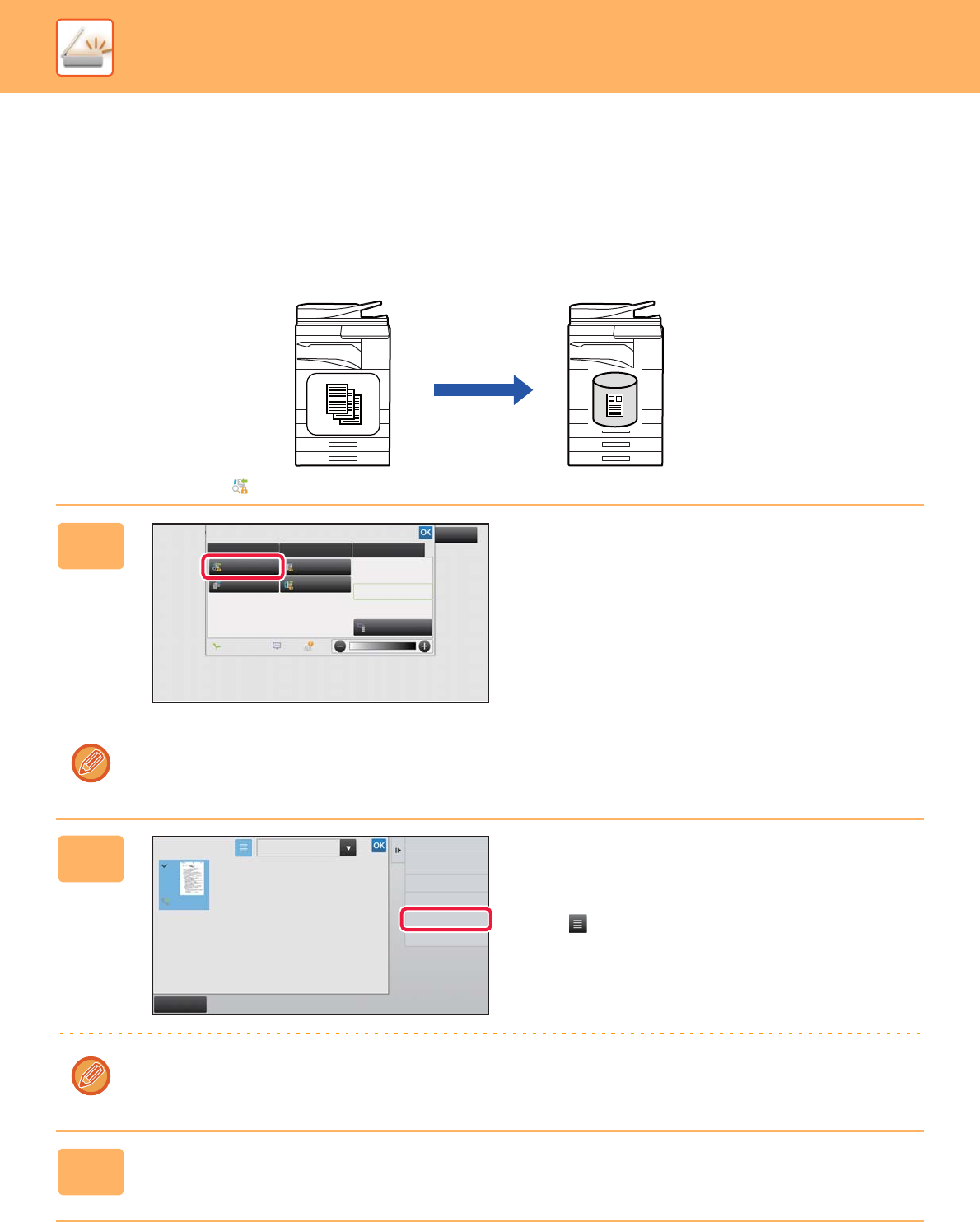 OK

OK