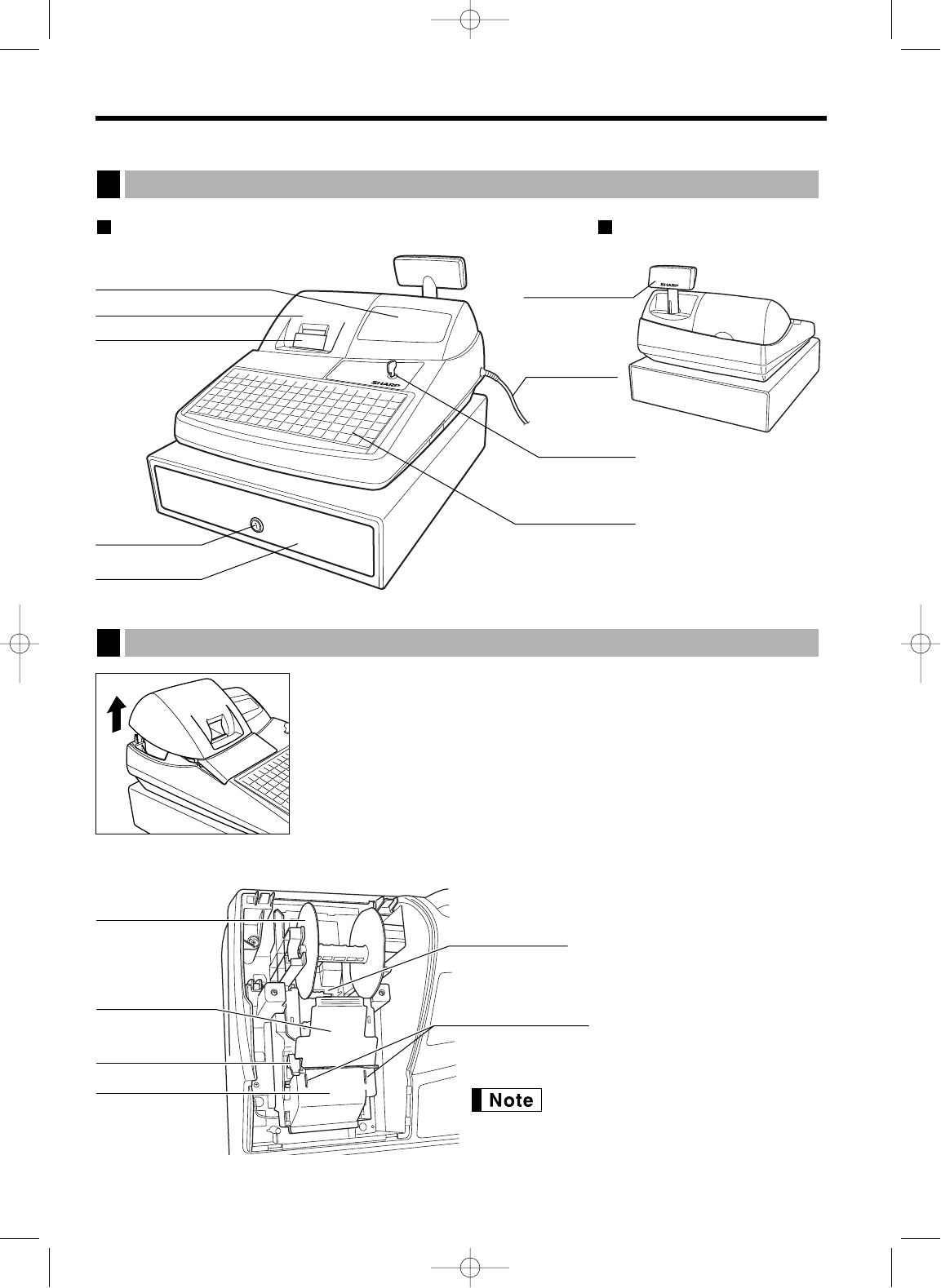 SHARP

SHARP

Note