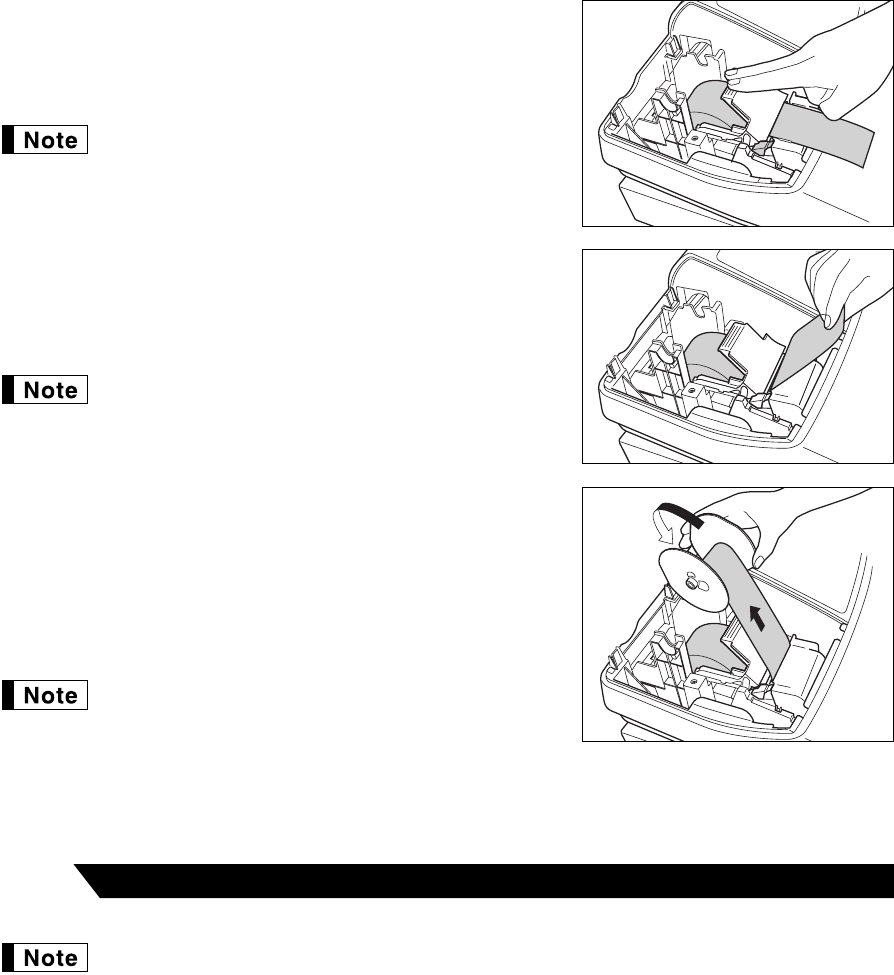 Note

Note

Note

Note