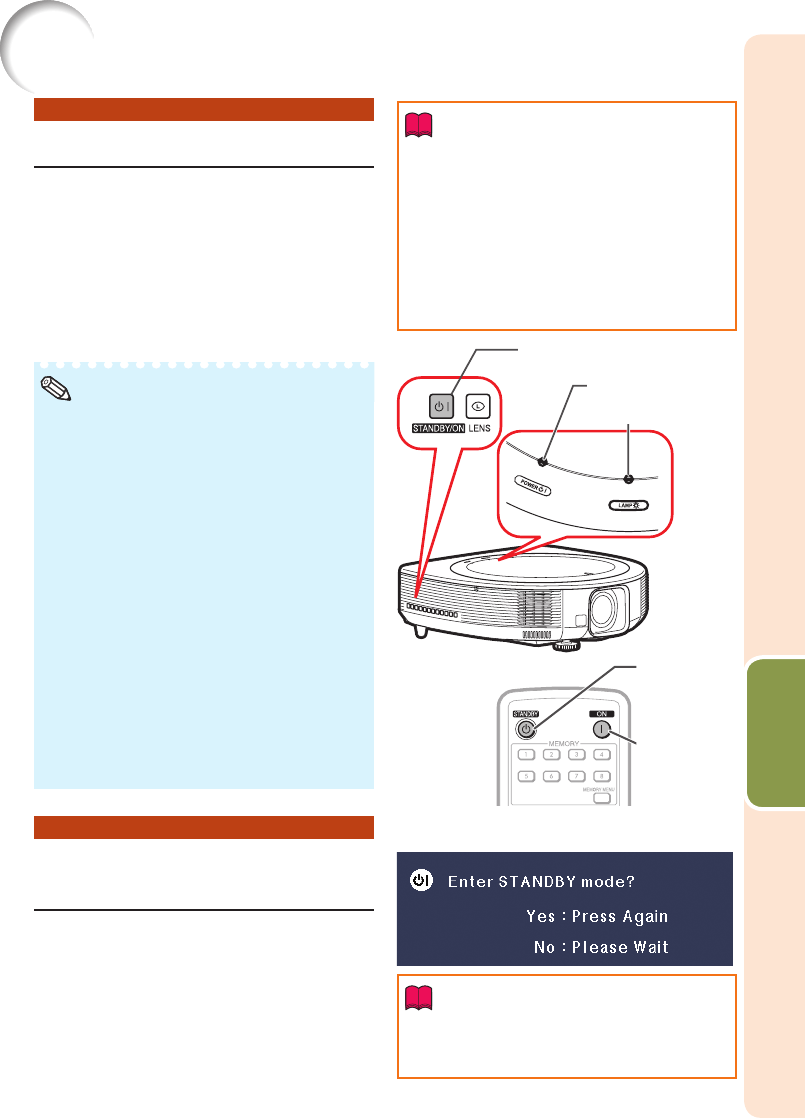 STANDBY/ON

LENS

POWER

LAMP

STANDBY

ON

MEMORY

1 2 3 4

5 6 7 8

MEMORY MENU

Enter STANDBY mode?

Yes : Press Again

No : Please Wait