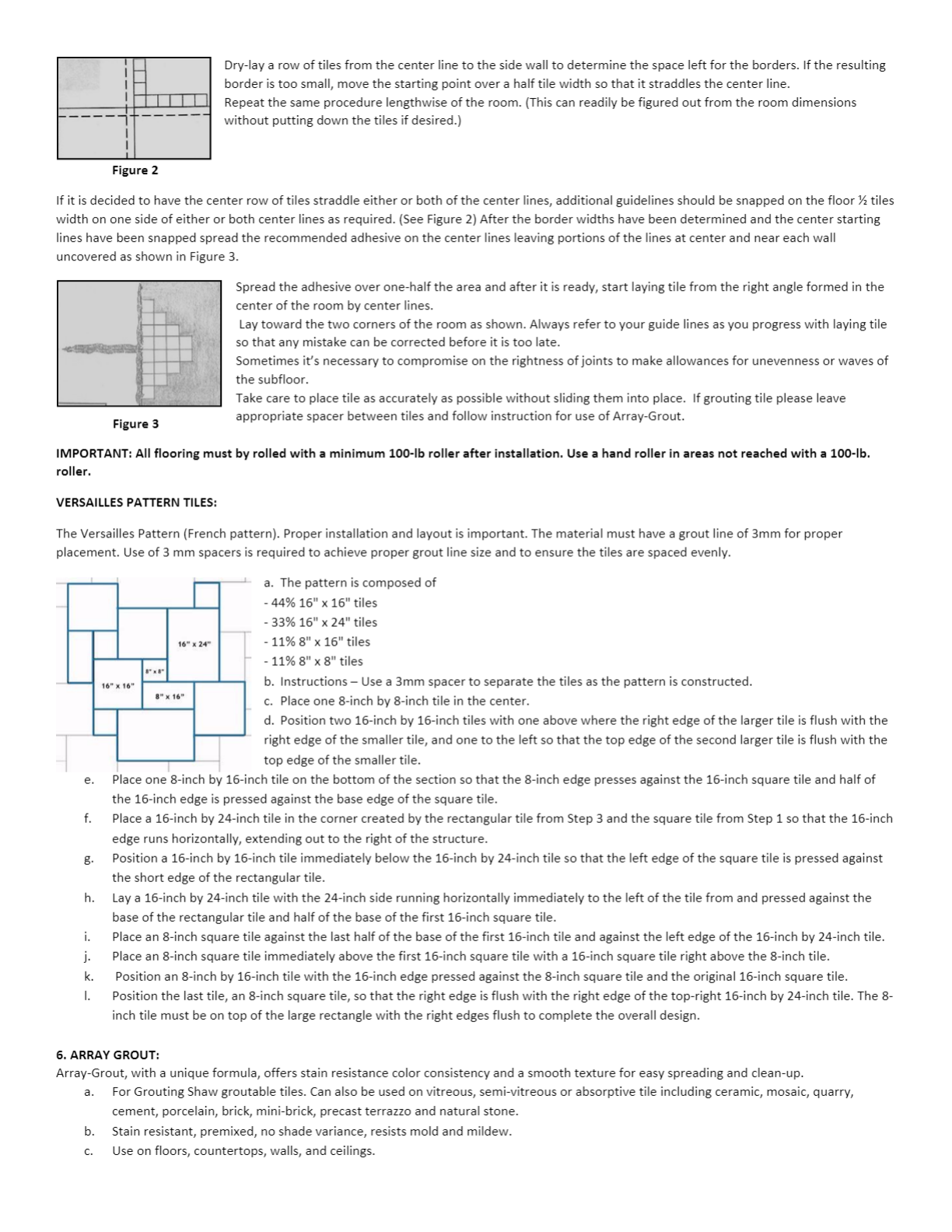 Dry-lay a row of tiles from the center line to the side wall to determine the space left for the borders. If the resulting border is too small, move the starting point over a half tile width so that it straddles the center line.
Repeat the same procedure lengthwise of the room. (This can readily be figured out from the room dimensions without putting down the tiles if desired.)

Figure 2

If it is decided to have the center row of tiles straddle either or both of the center lines, additional guidelines should be snapped on the floor ½ tiles width on one side of either or both center lines as required. (See Figure 2) After the border widths have been determined and the center starting lines have been snapped spread the recommended adhesive on the center lines leaving portions of the lines at center and near each wall uncovered as shown in Figure 3.

Spread the adhesive over one-half the area and after it is ready, start laying tile from the right angle formed in the center of the room by center lines.
Lay toward the two corners of the room as shown. Always refer to your guide lines as you progress with laying tile so that any mistake can be corrected before it is too late.
Sometimes it's necessary to compromise on the rightness of joints to make allowances for unevenness or waves of the subfloor.
Take care to place tile as accurately as possible without sliding them into place. If grouting tile please leave appropriate spacer between tiles and follow instruction for use of Array-Grout.

Figure 3

IMPORTANT: All flooring must by rolled with a minimum 100-lb roller after installation. Use a hand roller in areas not reached with a 100-lb. roller.

VERSAILLES PATTERN TILES:

The Versailles Pattern (French pattern). Proper installation and layout is important. The material must have a grout line of 3mm for proper placement. Use of 3 mm spacers is required to achieve proper grout line size and to ensure the tiles are spaced evenly.

16" x 24"
8" x 8"
16" x 16"
8" x 16"

a. The pattern is composed of
- 44% 16" x 16" tiles
- 33% 16" x 24" tiles
- 11% 8" x 16" tiles
- 11% 8" x 8" tiles
b. Instructions – Use a 3mm spacer to separate the tiles as the pattern is constructed.
c. Place one 8-inch by 8-inch tile in the center.
d. Position two 16-inch by 16-inch tiles with one above where the right edge of the larger tile is flush with the right edge of the smaller tile, and one to the left so that the top edge of the second larger tile is flush with the top edge of the smaller tile.
e. Place one 8-inch by 16-inch tile on the bottom of the section so that the 8-inch edge presses against the 16-inch square tile and half of the 16-inch edge is pressed against the base edge of the square tile.
f. Place a 16-inch by 24-inch tile in the corner created by the rectangular tile from Step 3 and the square tile from Step 1 so that the 16-inch edge runs horizontally, extending out to the right of the structure.
g. Position a 16-inch by 16-inch tile immediately below the 16-inch by 24-inch tile so that the left edge of the square tile is pressed against the short edge of the rectangular tile.
h. Lay a 16-inch by 24-inch tile with the 24-inch side running horizontally immediately to the left of the tile from and pressed against the base of the rectangular tile and half of the base of the first 16-inch square tile.
i. Place an 8-inch square tile against the last half of the base of the first 16-inch tile and against the left edge of the 16-inch by 24-inch tile.
j. Place an 8-inch square tile immediately above the first 16-inch square tile with a 16-inch square tile right above the 8-inch tile.
k. Position an 8-inch by 16-inch tile with the 16-inch edge pressed against the 8-inch square tile and the original 16-inch square tile.
l. Position the last tile, an 8-inch square tile, so that the right edge is flush with the right edge of the top-right 16-inch by 24-inch tile. The 8-inch tile must be on top of the large rectangle with the right edges flush to complete the overall design.

6. ARRAY GROUT:
Array-Grout, with a unique formula, offers stain resistance color consistency and a smooth texture for easy spreading and clean-up.
a. For Grouting Shaw groutable tiles. Can also be used on vitreous, semi-vitreous or absorptive tile including ceramic, mosaic, quarry, cement, porcelain, brick, mini-brick, precast terrazzo and natural stone.
b. Stain resistant, premixed, no shade variance, resists mold and mildew.
c. Use on floors, countertops, walls, and ceilings.