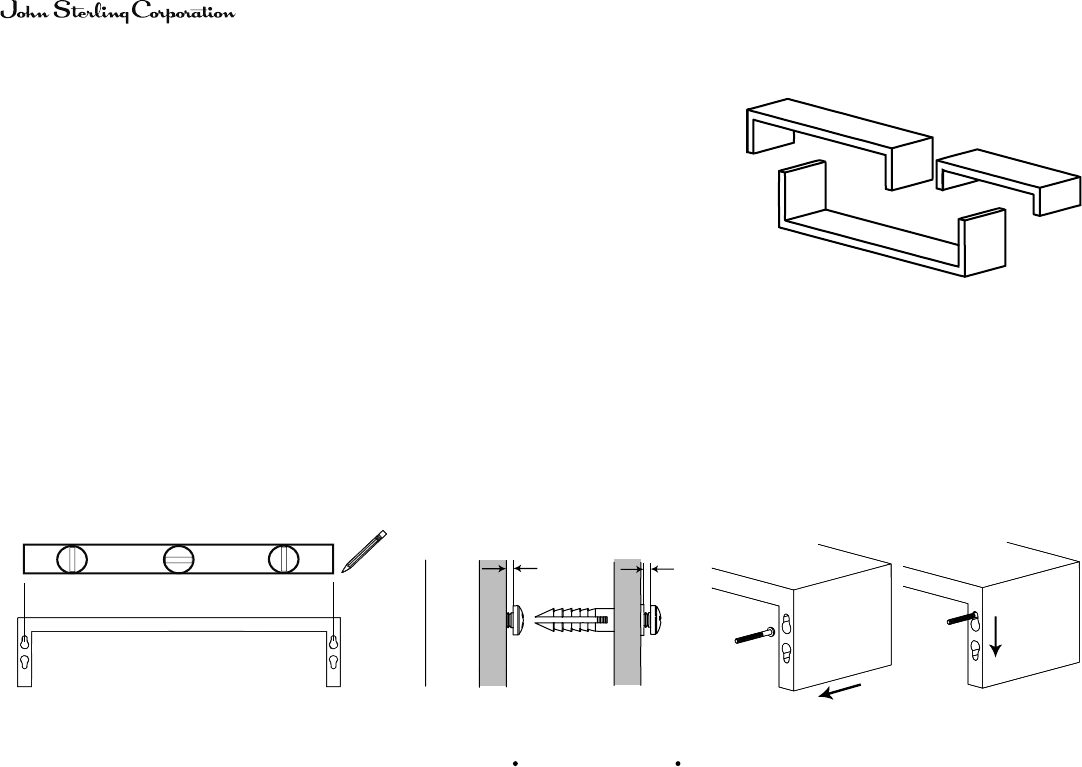 John Sterling Corporation