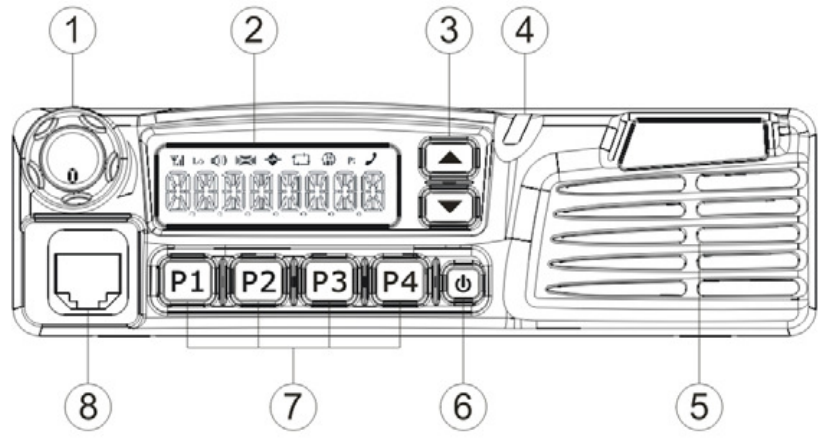 1
2
3
4
Lo
P1
P2
P3
P4
8
7
6
5